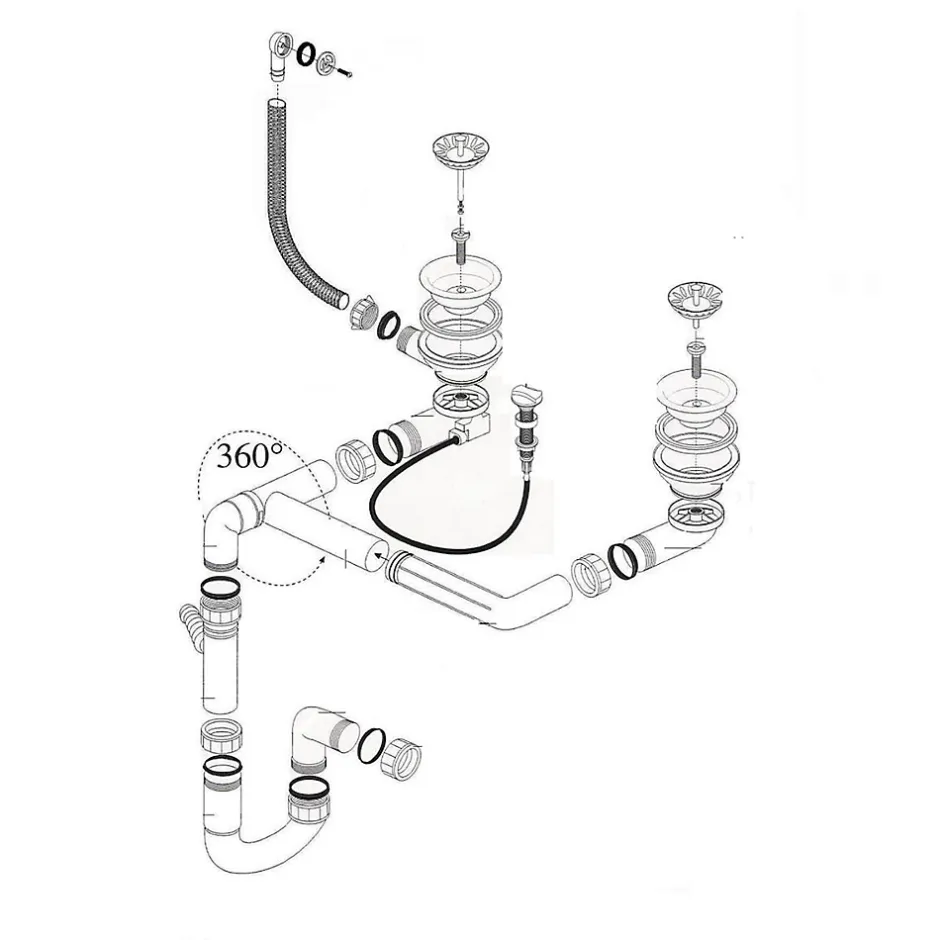 360°