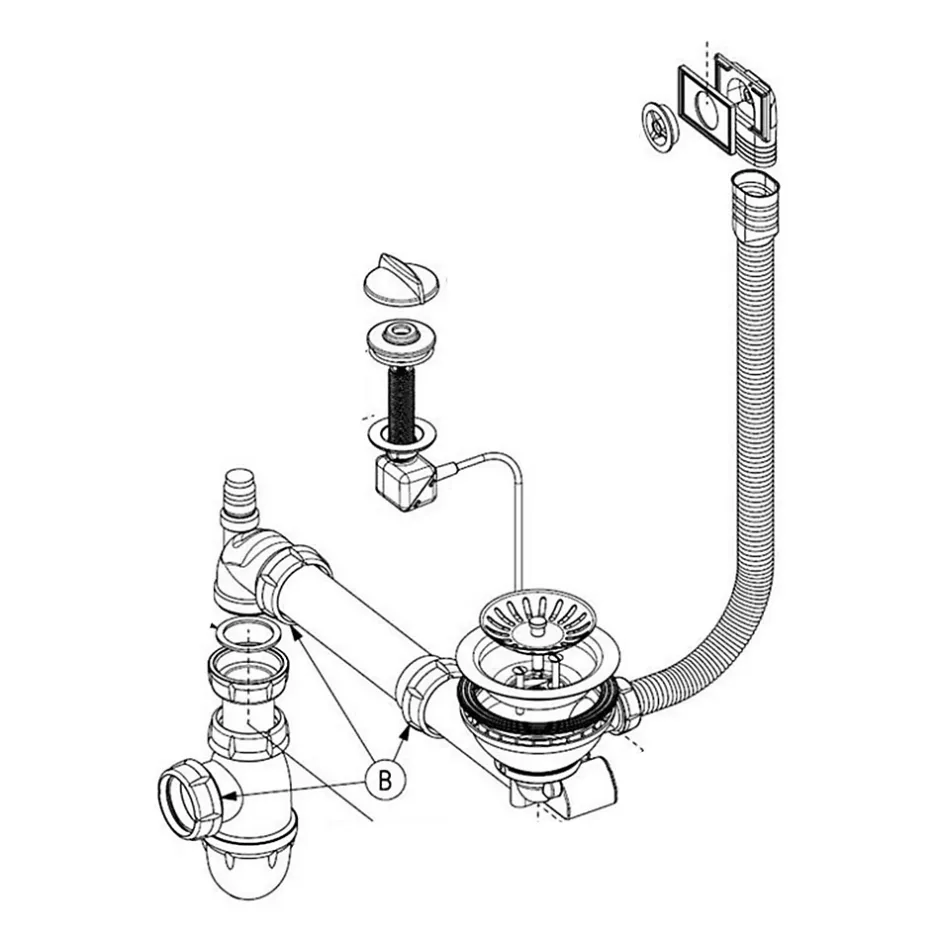 B