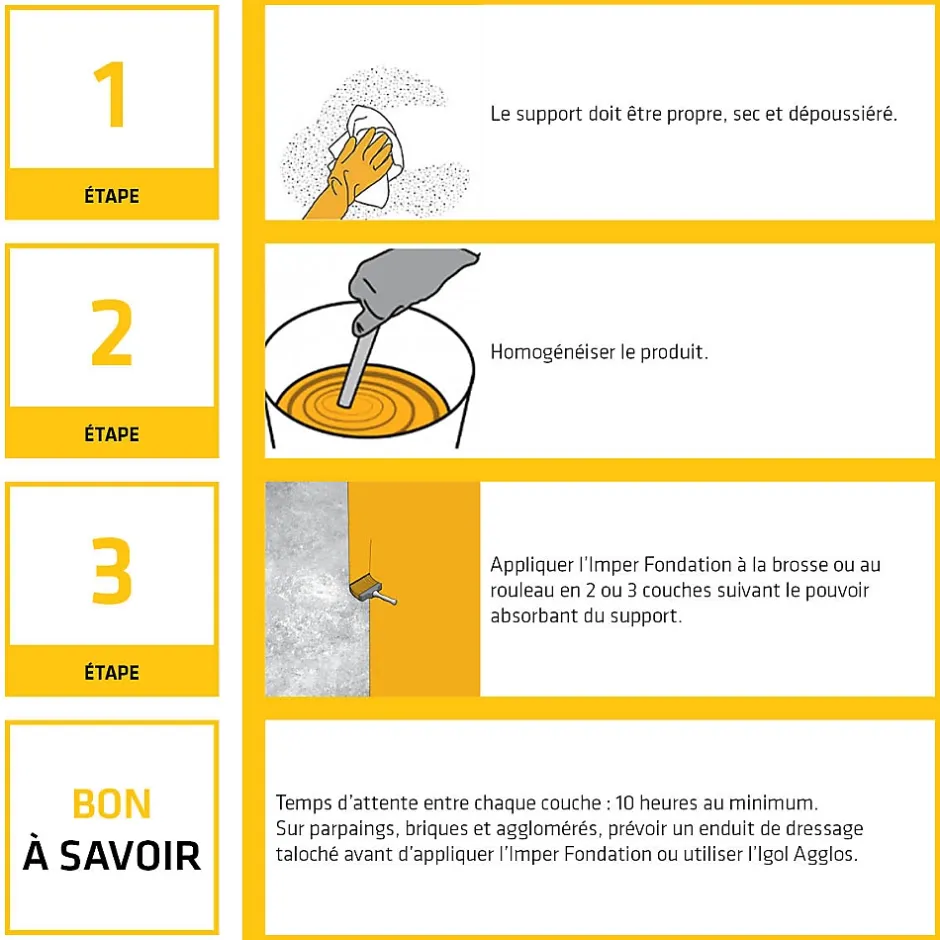 1

ÉTAPE

Le support doit être propre, sec et dépoussiéré.

2

ÉTAPE

Homogénéiser le produit.

3

ÉTAPE

Appliquer l'Imper Fondation à la brosse ou au rouleau en 2 ou 3 couches suivant le pouvoir absorbant du support.

BON
À SAVOIR

Temps d'attente entre chaque couche : 10 heures au minimum.
Sur parpaings, briques et agglomérés, prévoir un enduit de dressage taloché avant d'appliquer l'Imper Fondation ou utiliser l'Igol Agglos.