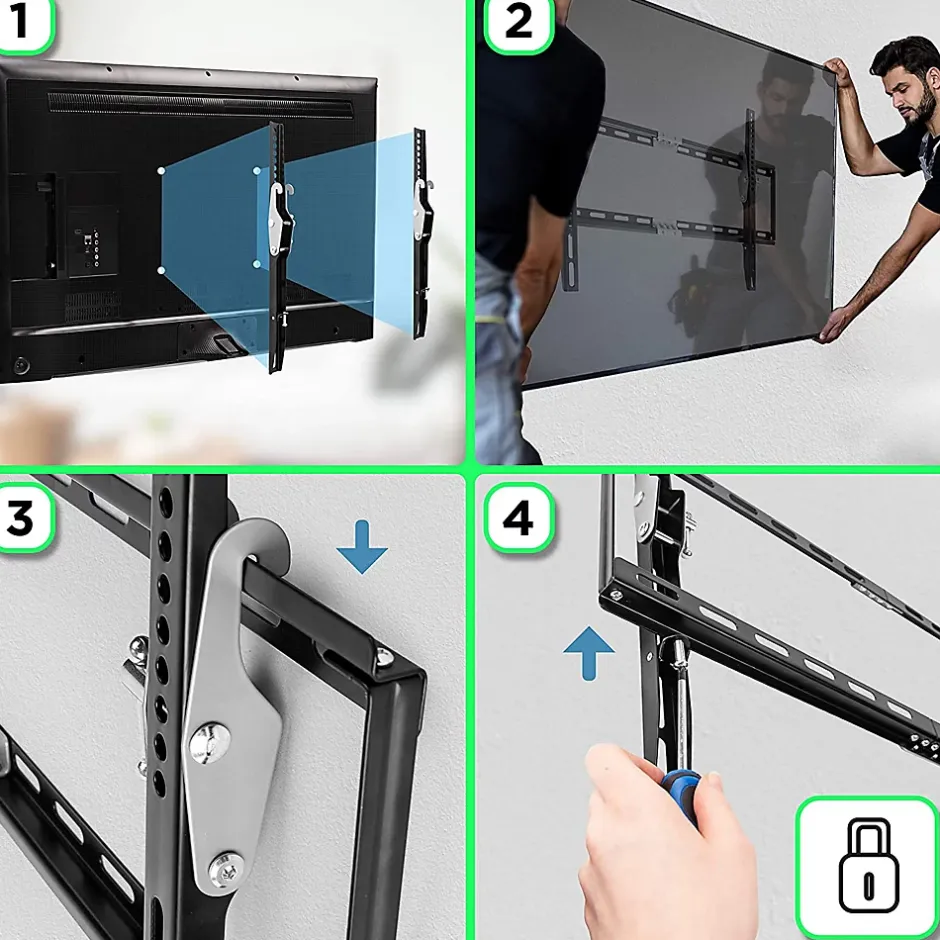 1

2

3

4