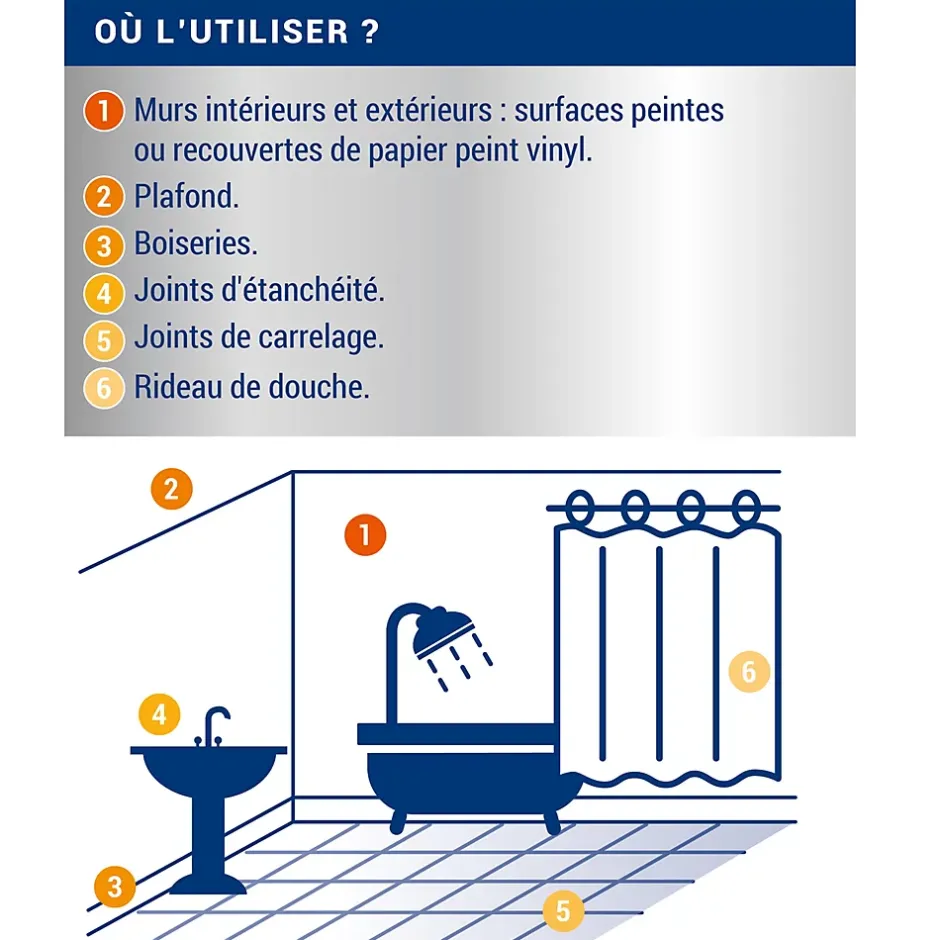 OÙ L'UTILISER ?

1 Murs intérieurs et extérieurs : surfaces peintes ou recouvertes de papier peint vinyl.
2 Plafond.
3 Boiseries.
4 Joints d'étanchéité.
5 Joints de carrelage.
6 Rideau de douche.

2
1
6
4
3
5