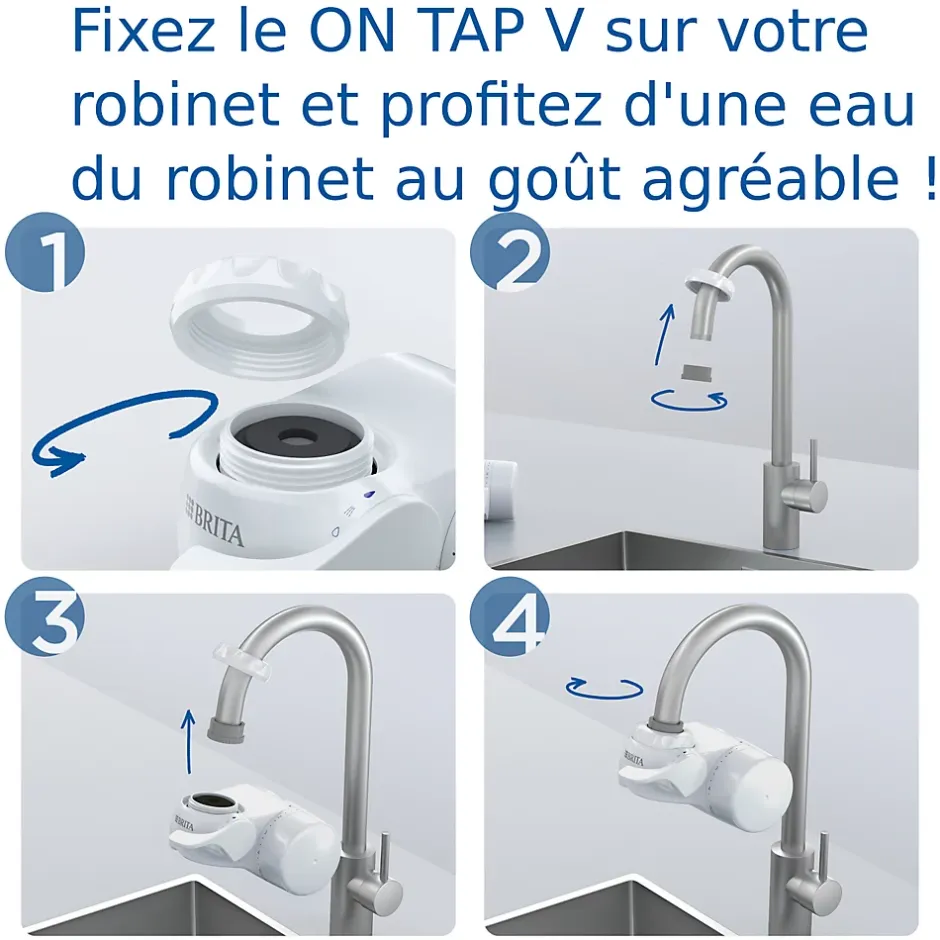 Fixez le ON TAP V sur votre robinet et profitez d'une eau du robinet au goût agréable !

1

BRITA

2

3

BRITA

4

BRITA