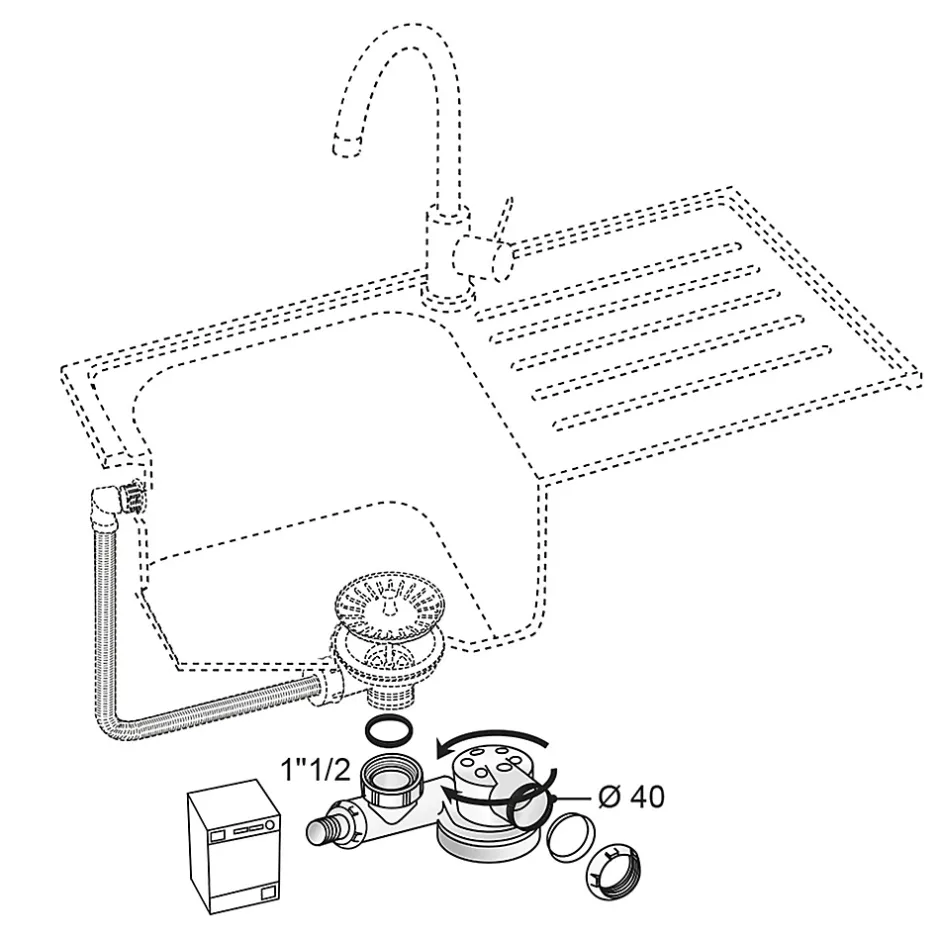 1"1/2

Ø 40