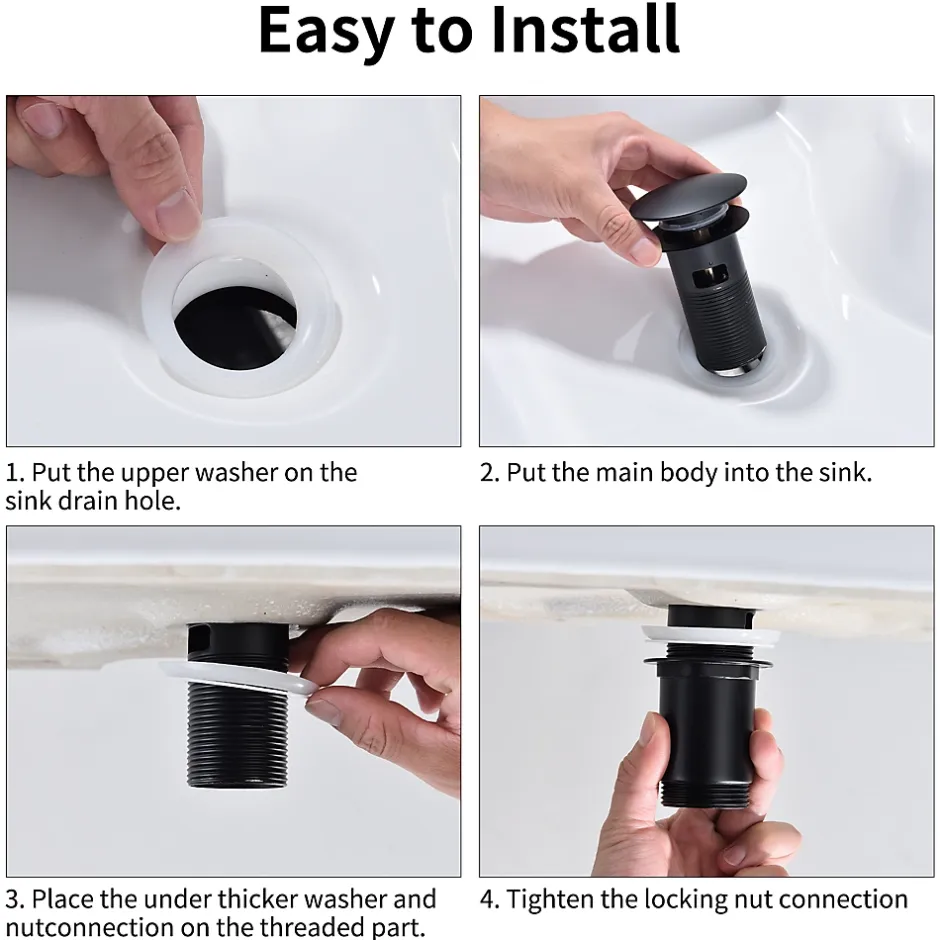 Easy to Install

1. Put the upper washer on the sink drain hole.

2. Put the main body into the sink.

3. Place the under thicker washer and nutconnection on the threaded part.

4. Tighten the locking nut connection