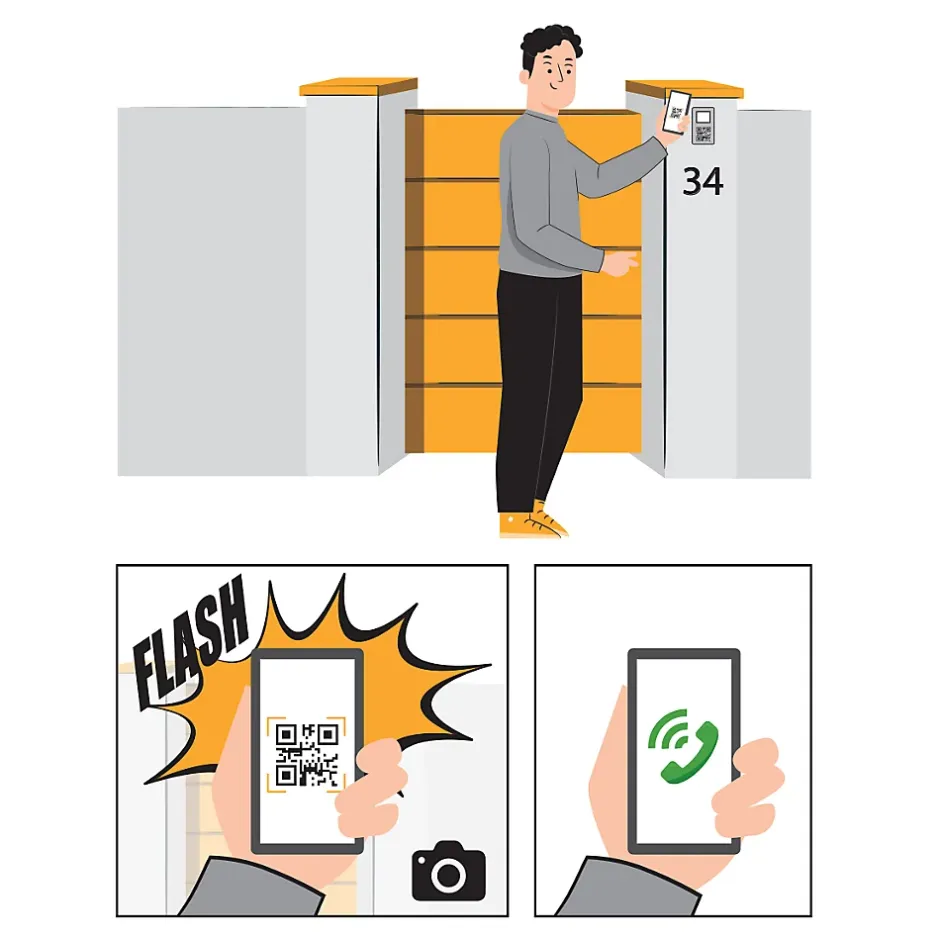 34

FLASH