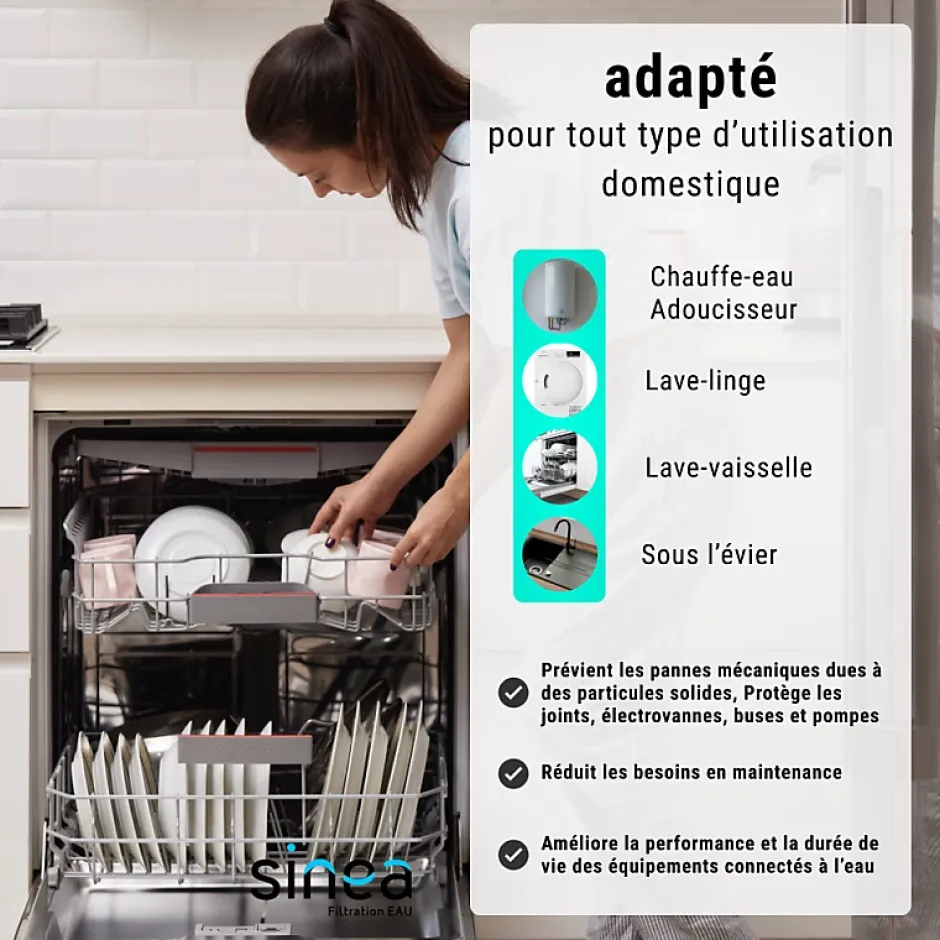 adapté
pour tout type d'utilisation domestique

Chauffe-eau
Adoucisseur

Lave-linge

Lave-vaisselle

Sous l'évier

Prévient les pannes mécaniques dues à des particules solides, Protège les joints, électrovannes, buses et pompes

Réduit les besoins en maintenance

Améliore la performance et la durée de vie des équipements connectés à l'eau

sinea
Filtration EAU