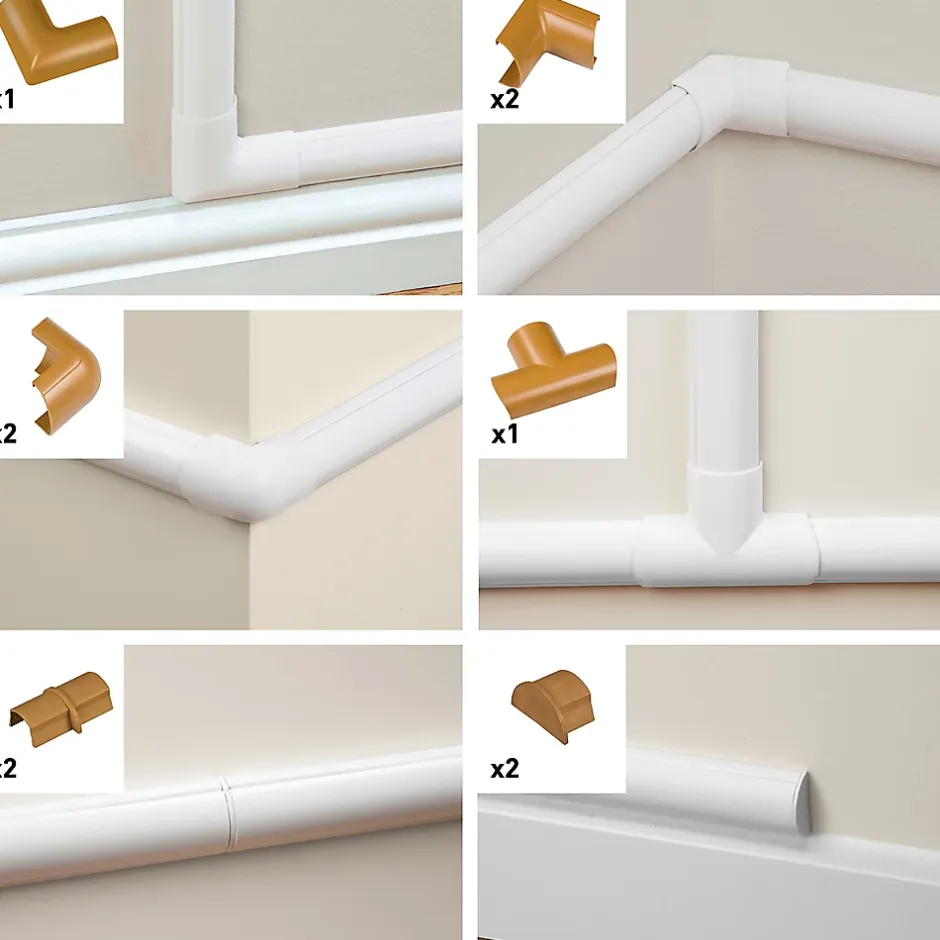 x1

x2

x2

x1

x2

x2