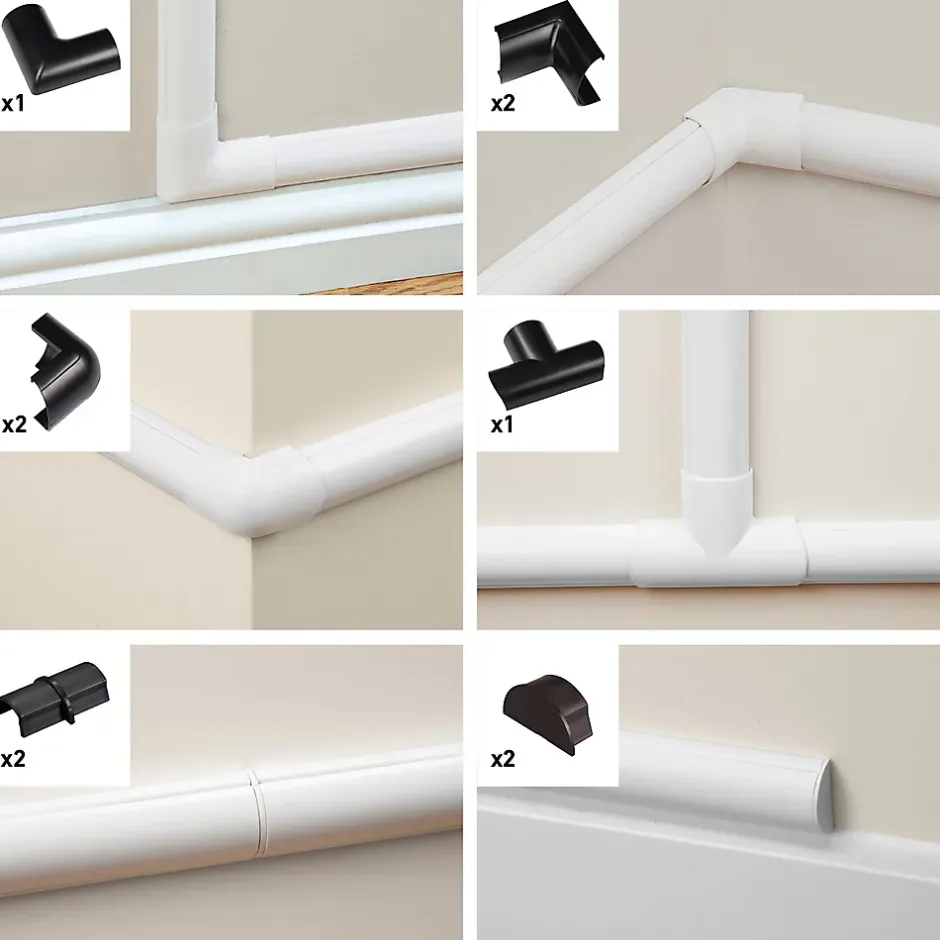 x1

x2

x2

x1

x2

x2