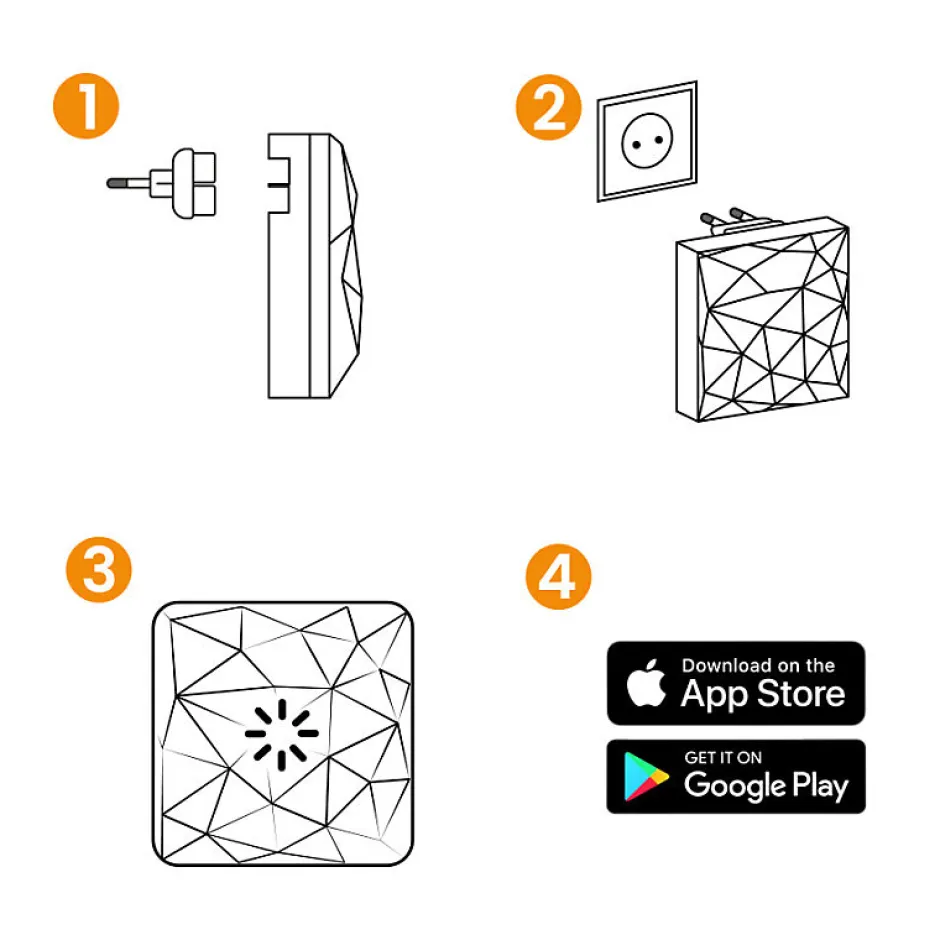 1

2

3

4

Download on the
App Store

GET IT ON
Google Play