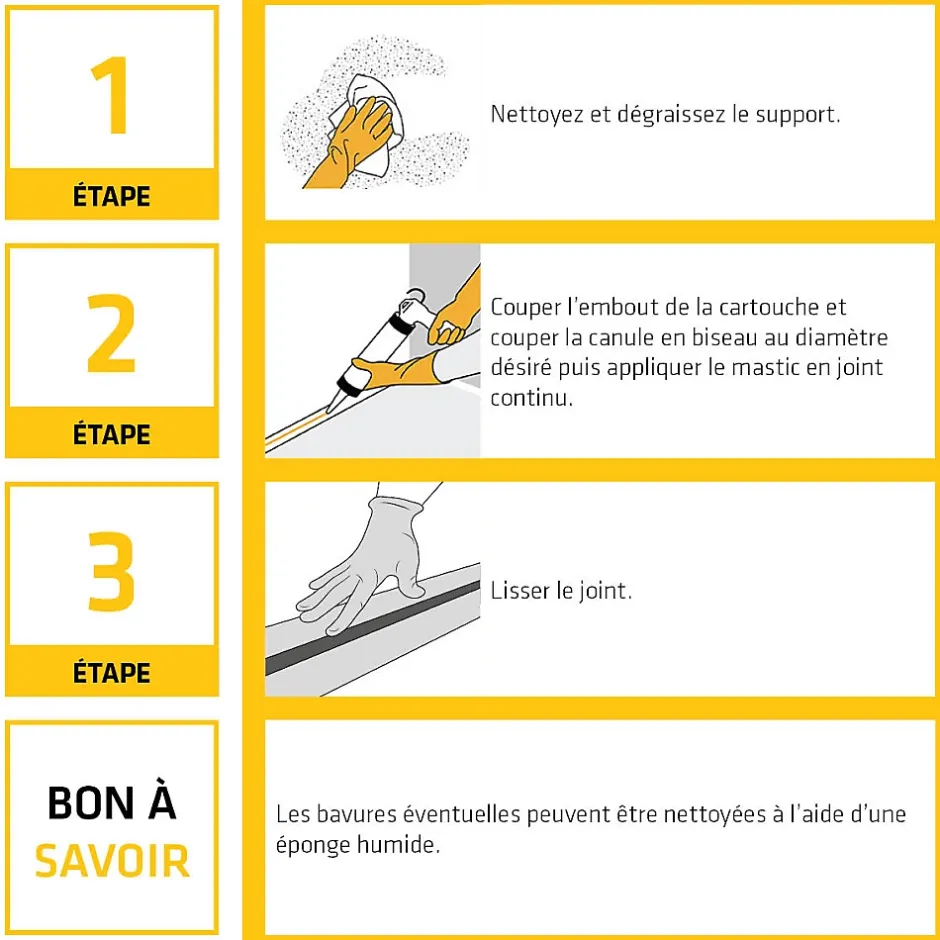 1
ÉTAPE

Nettoyez et dégraissez le support.

2
ÉTAPE

Couper l'embout de la cartouche et couper la canule en biseau au diamètre désiré puis appliquer le mastic en joint continu.

3
ÉTAPE

Lisser le joint.

BON À SAVOIR

Les bavures éventuelles peuvent être nettoyées à l'aide d'une éponge humide.