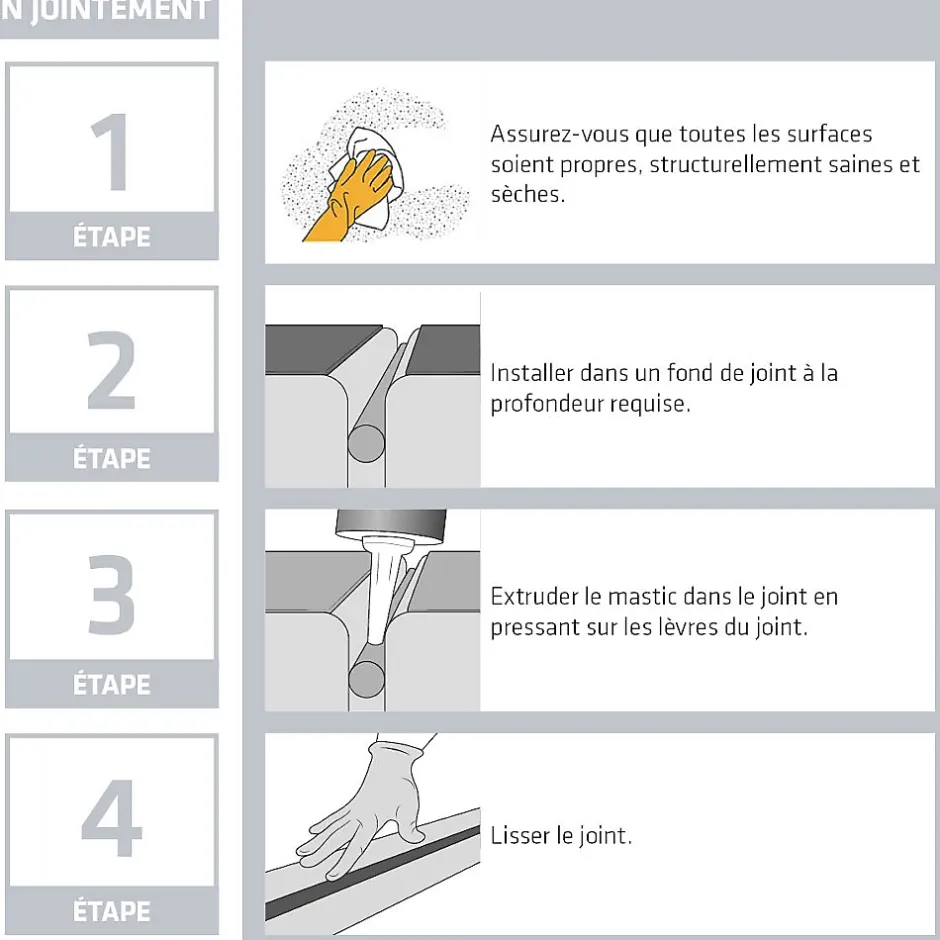 N JOINTEMENT

1
ÉTAPE

Assurez-vous que toutes les surfaces soient propres, structurellement saines et sèches.

2
ÉTAPE

Installer dans un fond de joint à la profondeur requise.

3
ÉTAPE

Extruder le mastic dans le joint en pressant sur les lèvres du joint.

4
ÉTAPE

Lisser le joint.