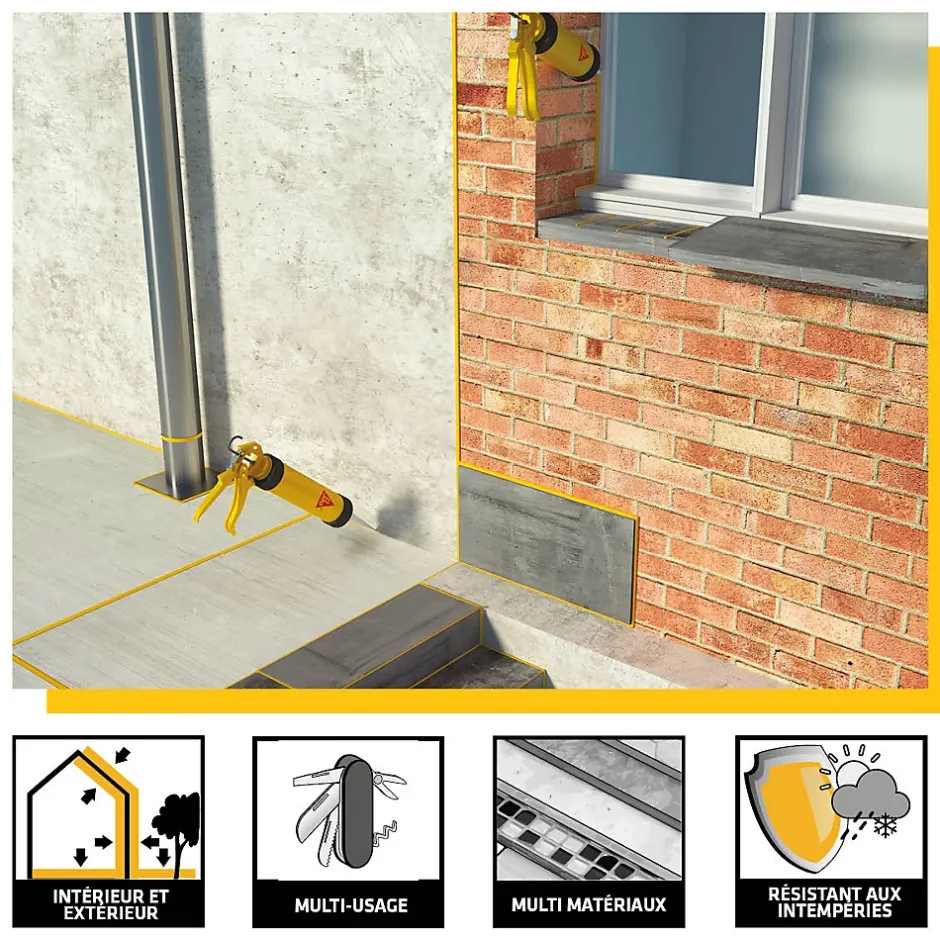 INTÉRIEUR ET EXTÉRIEUR

MULTI-USAGE

MULTI MATÉRIAUX

RÉSISTANT AUX INTEMPÉRIES