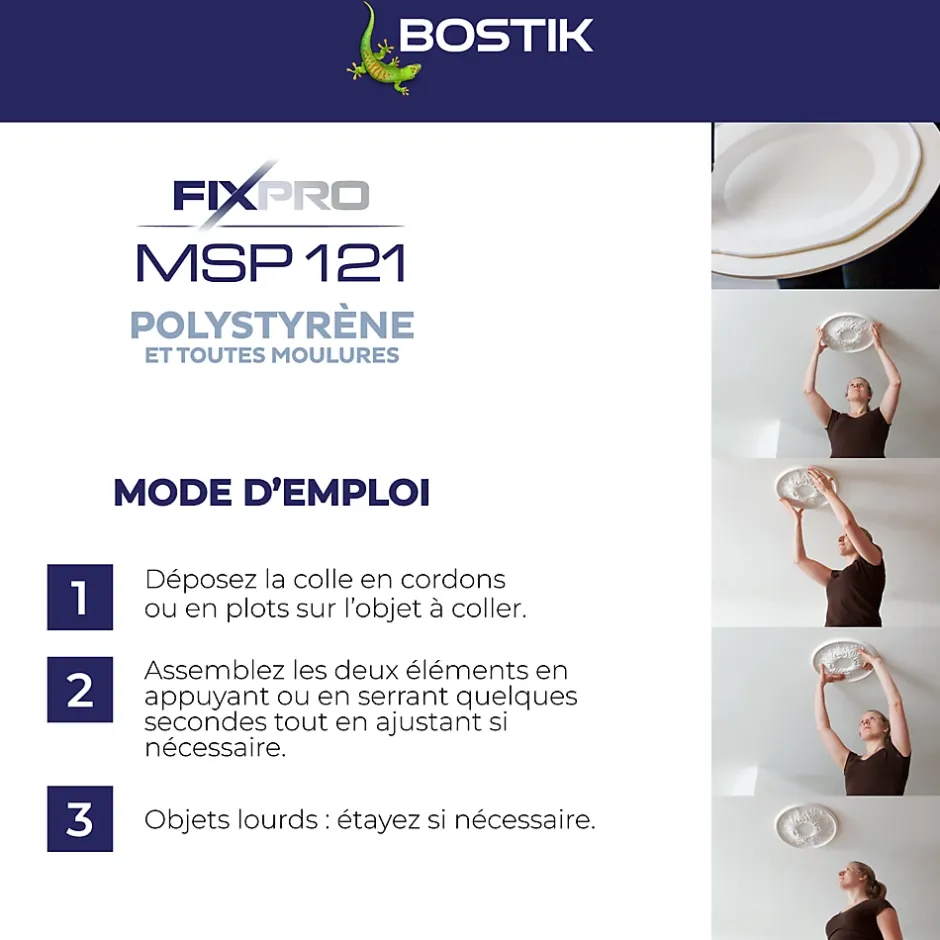 BOSTIK

FIXPRO
MSP 121
POLYSTYRÈNE
ET TOUTES MOULURES

MODE D'EMPLOI

1 Déposez la colle en cordons ou en plots sur l'objet à coller.

2 Assemblez les deux éléments en appuyant ou en serrant quelques secondes tout en ajustant si nécessaire.

3 Objets lourds : étayez si nécessaire.