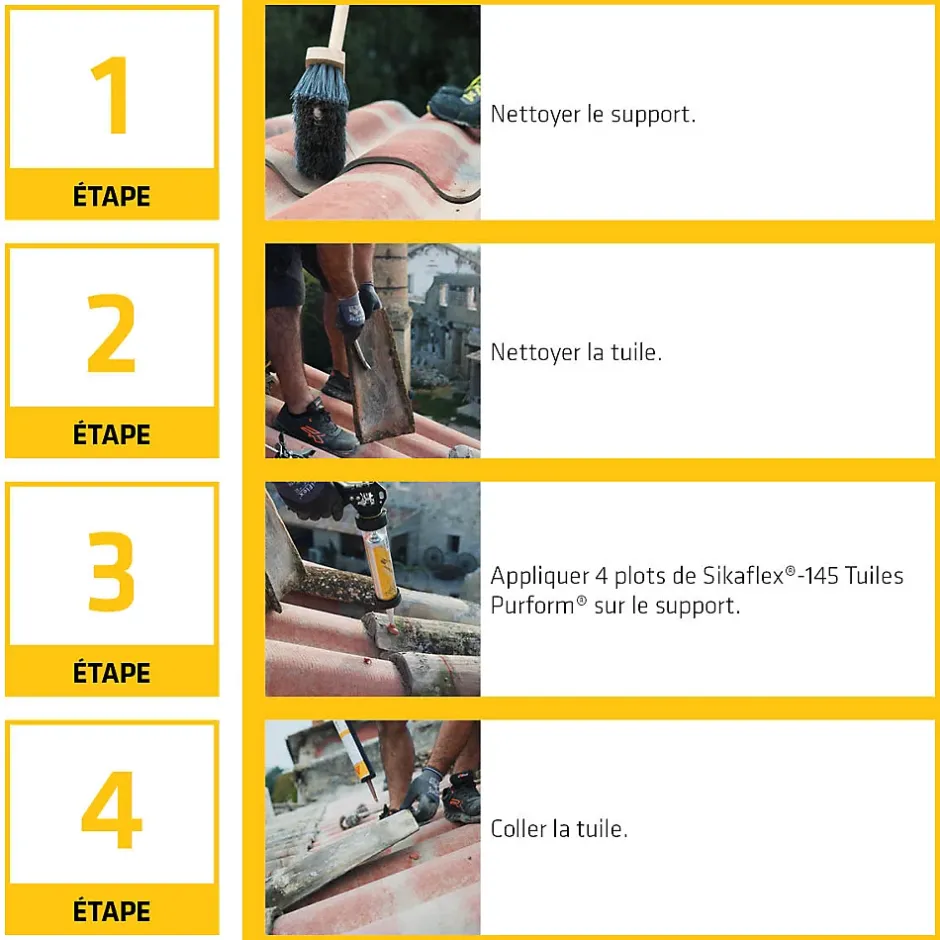 1

ÉTAPE

Nettoyer le support.

2

ÉTAPE

Nettoyer la tuile.

3

ÉTAPE

Appliquer 4 plots de Sikaflex®-145 Tuiles Purform® sur le support.

4

ÉTAPE

Coller la tuile.