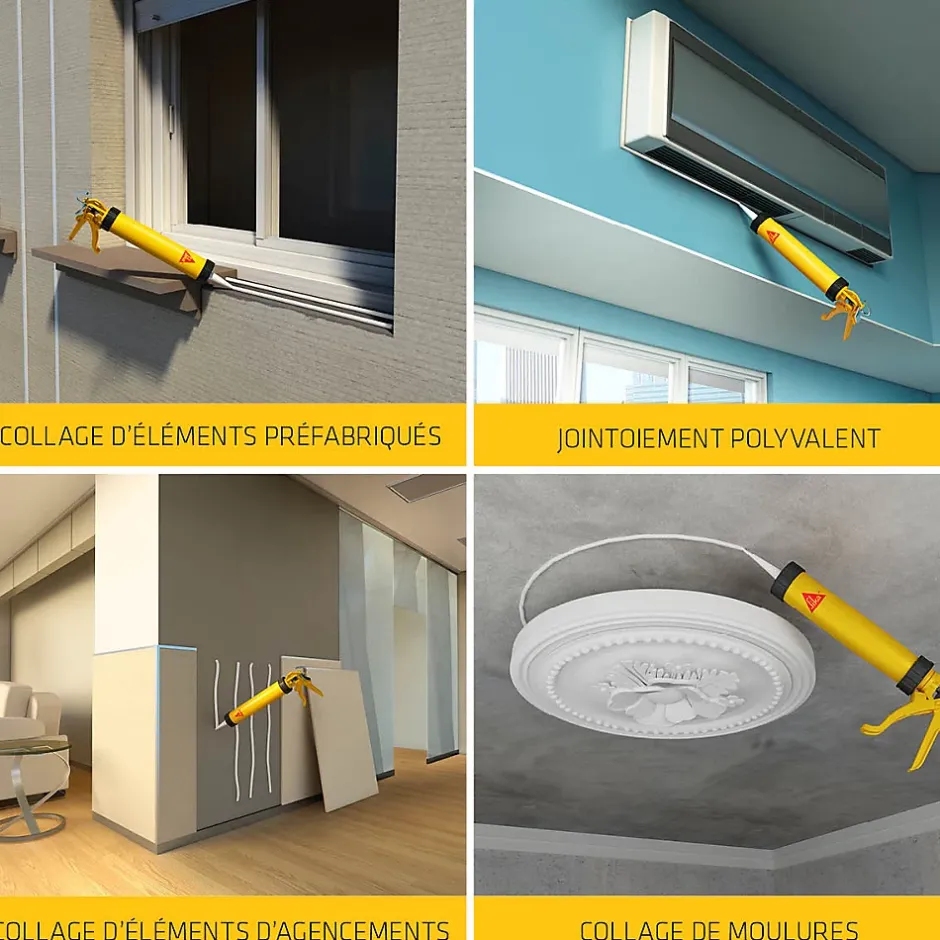 COLLAGE D'ÉLÉMENTS PRÉFABRIQUÉS

JOINTOIEMENT POLYVALENT

COLLAGE D'ÉLÉMENTS D'AGENCEMENTS

COLLAGE DE MOULURES