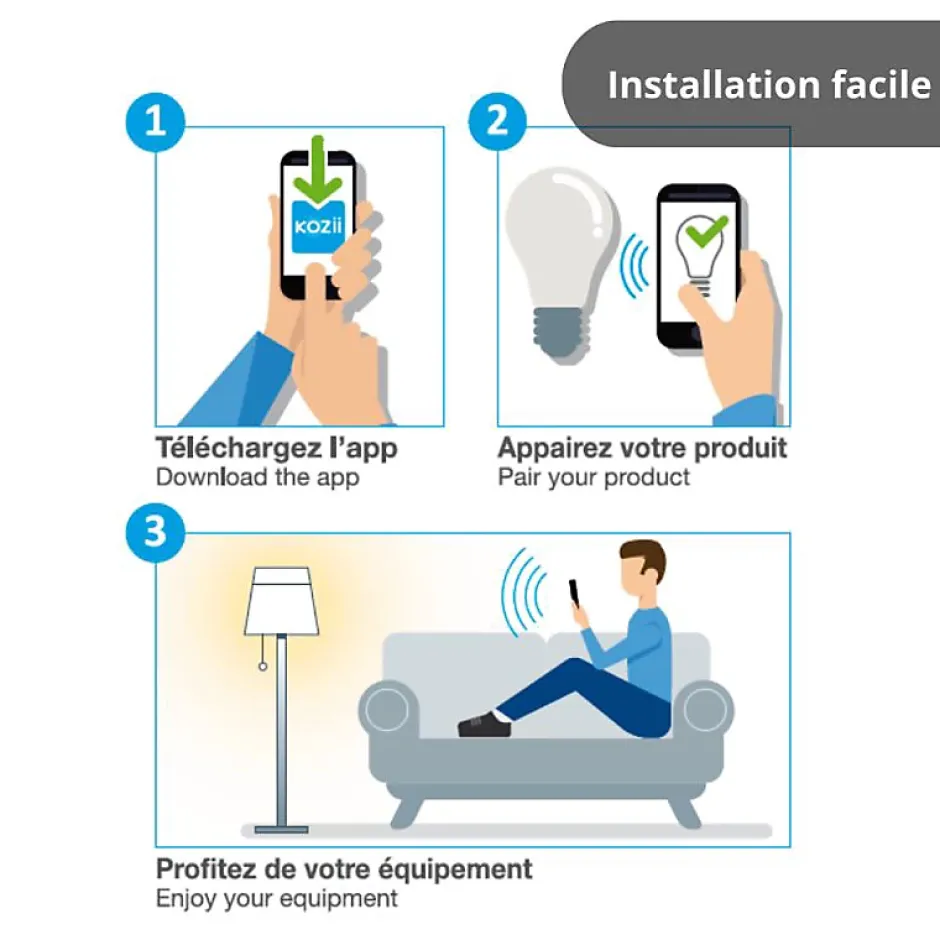 Installation facile

1

KOZii

Téléchargez l'app
Download the app

2

Appairez votre produit
Pair your product

3

Profitez de votre équipement
Enjoy your equipment