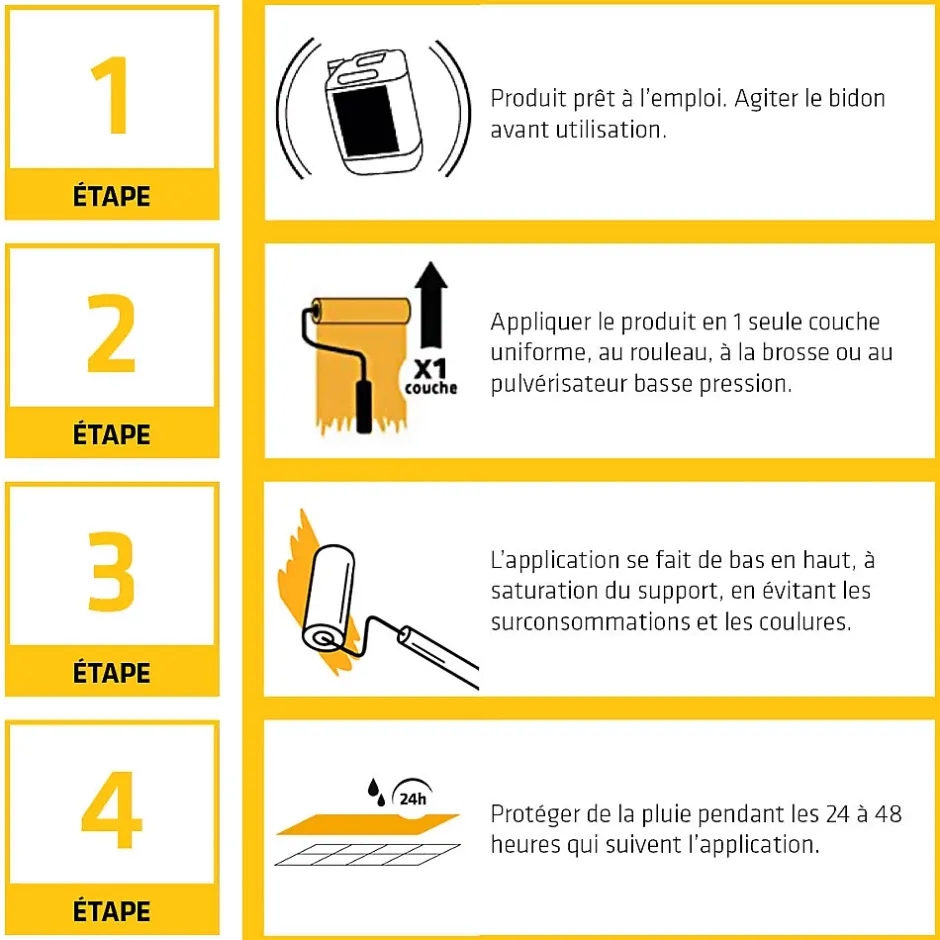 1
ÉTAPE

Produit prêt à l'emploi. Agiter le bidon avant utilisation.

2
ÉTAPE

X1 couche

Appliquer le produit en 1 seule couche uniforme, au rouleau, à la brosse ou au pulvérisateur basse pression.

3
ÉTAPE

L'application se fait de bas en haut, à saturation du support, en évitant les surconsommations et les coulures.

4
ÉTAPE

24h

Protéger de la pluie pendant les 24 à 48 heures qui suivent l'application.