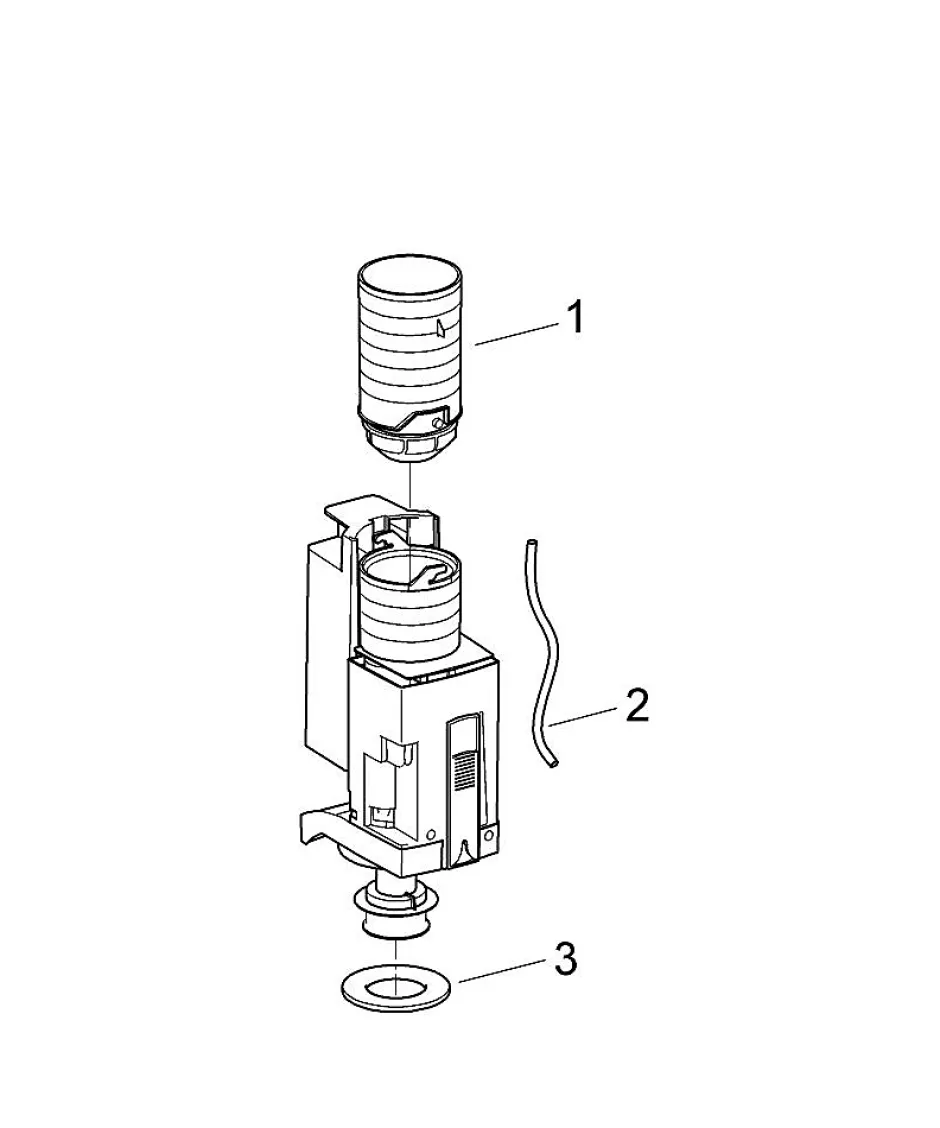 1

2

3