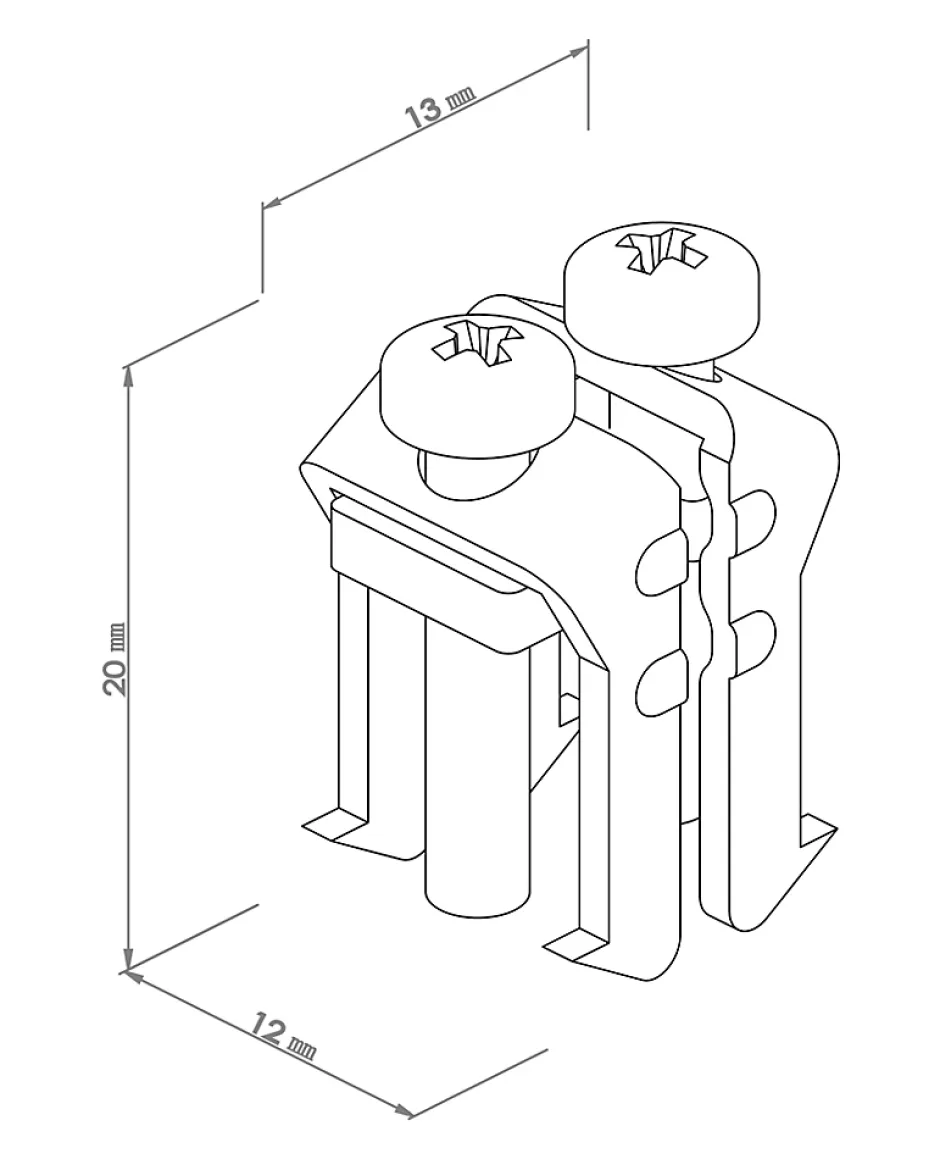 13 mm

20 mm

12 mm