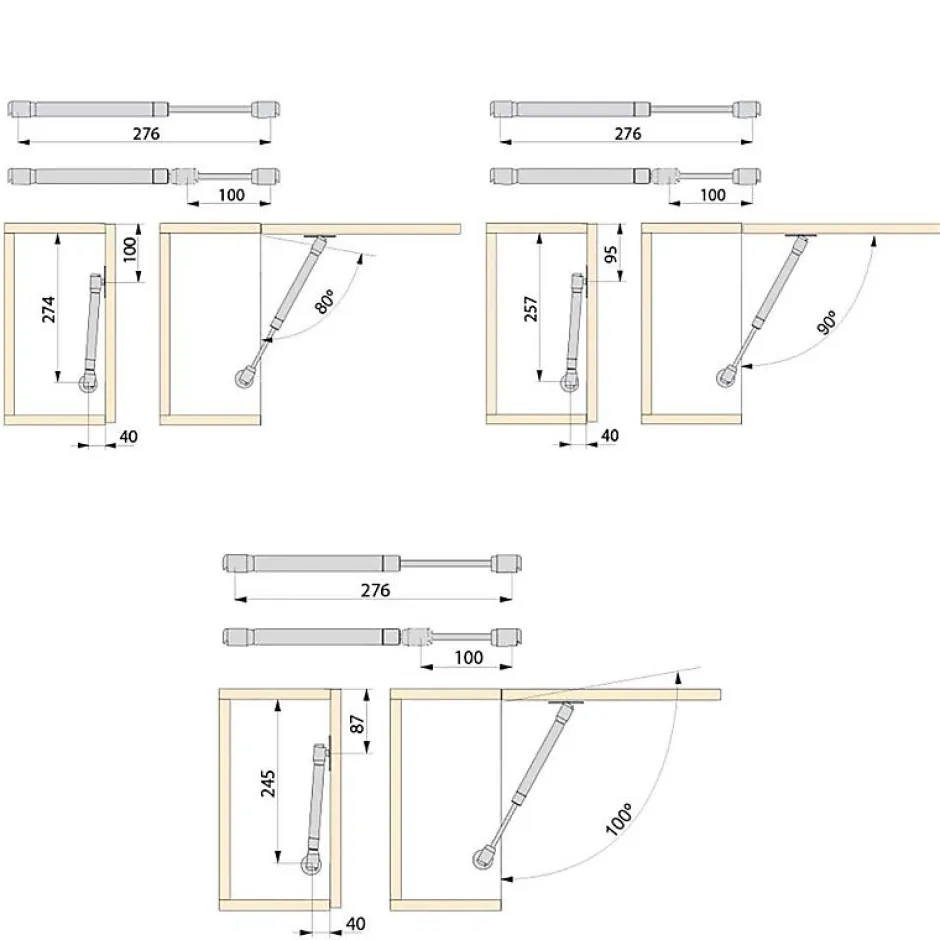 276

100

274

100

80º

40

276

100

257

95

90º

40

276

100

245

87

100º

40