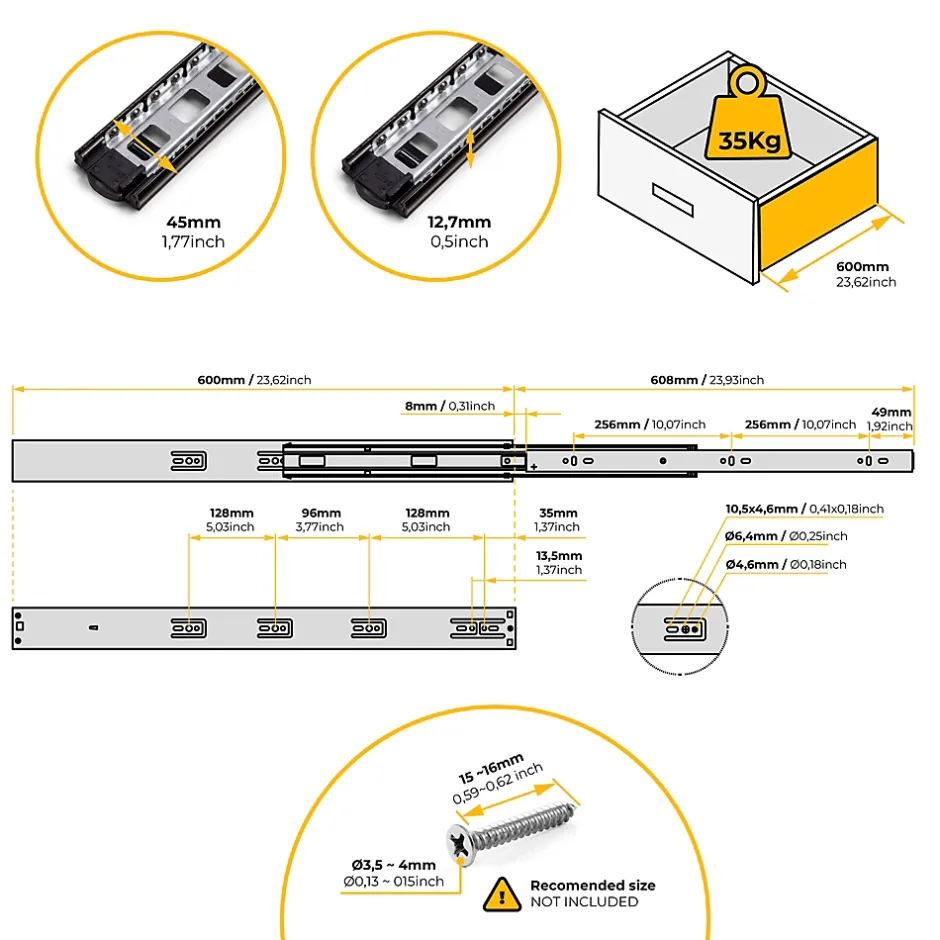 45mm
1,77inch

12,7mm
0,5inch

35Kg

600mm
23,62inch

600mm / 23,62inch

608mm / 23,93inch

8mm / 0,31inch

256mm / 10,07inch

256mm / 10,07inch

49mm
1,92inch

128mm
5,03inch

96mm
3,77inch

128mm
5,03inch

35mm
1,37inch

13,5mm
1,37inch

10,5x4,6mm / 0,41x0,18inch

Ø6,4mm / Ø0,25inch

Ø4,6mm / Ø0,18inch

15 ~16mm
0,59~0,62 inch

Ø3,5 ~ 4mm
Ø0,13 ~ 015inch

Recomended size
NOT INCLUDED