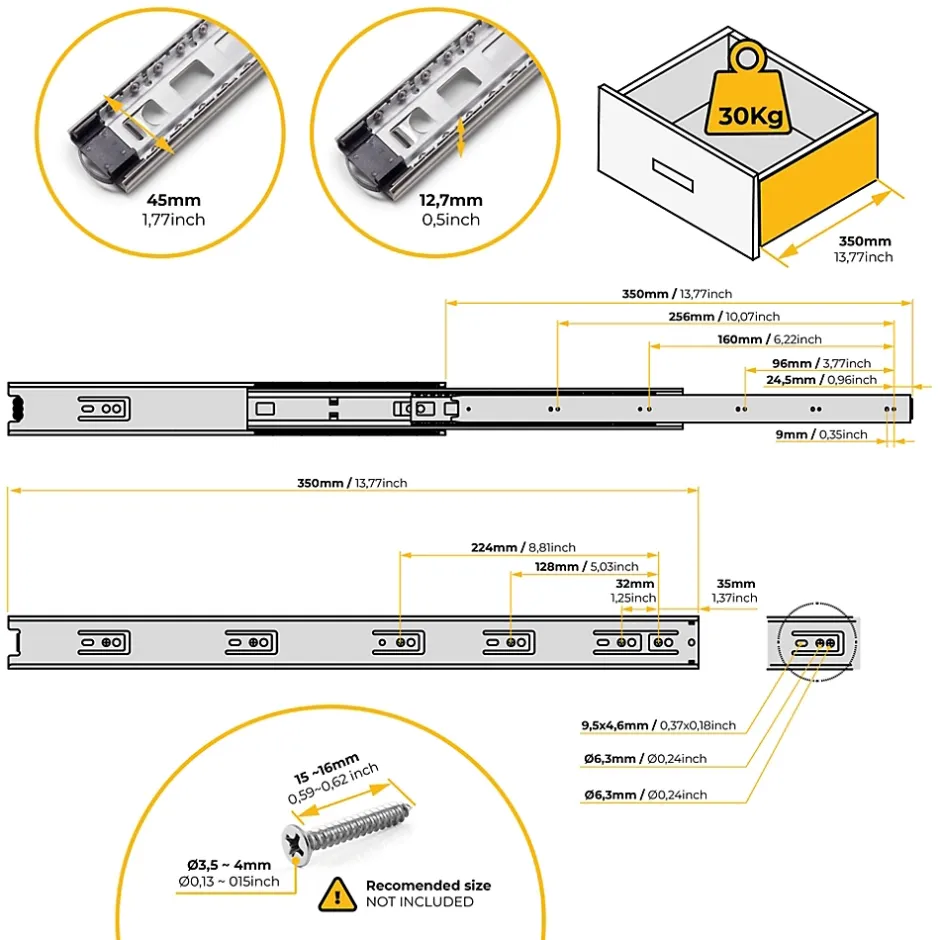 45mm
1,77inch

12,7mm
0,5inch

30Kg

350mm
13,77inch

350mm / 13,77inch
256mm / 10,07inch
160mm / 6,22inch
96mm / 3,77inch
24,5mm / 0,96inch
9mm / 0,35inch

350mm / 13,77inch
224mm / 8,81inch
128mm / 5,03inch
32mm
1,25inch
35mm
1,37inch

9,5x4,6mm / 0,37x0,18inch
Ø6,3mm / Ø0,24inch
Ø6,3mm / Ø0,24inch

15 ~16mm
0,59~0,62 inch
Ø3,5 ~ 4mm
Ø0,13 ~ 015inch
Recomended size
NOT INCLUDED