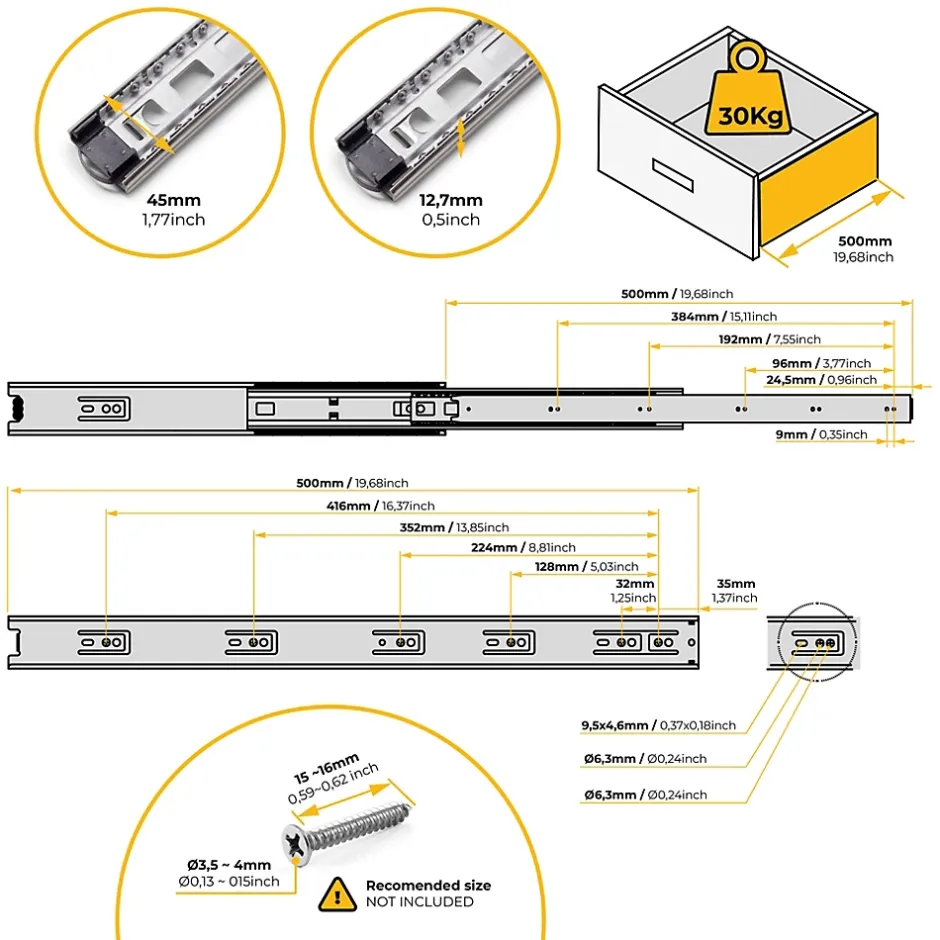 45mm
1,77inch

12,7mm
0,5inch

30Kg

500mm
19,68inch

500mm / 19,68inch
384mm / 15,11inch
192mm / 7,55inch
96mm / 3,77inch
24,5mm / 0,96inch
9mm / 0,35inch

500mm / 19,68inch
416mm / 16,37inch
352mm / 13,85inch
224mm / 8,81inch
128mm / 5,03inch
32mm
1,25inch
35mm
1,37inch

9,5x4,6mm / 0,37x0,18inch
Ø6,3mm / Ø0,24inch
Ø6,3mm / Ø0,24inch

15 ~16mm
0,59~0,62 inch
Ø3,5 ~ 4mm
Ø0,13 ~ 015inch
Recomended size
NOT INCLUDED