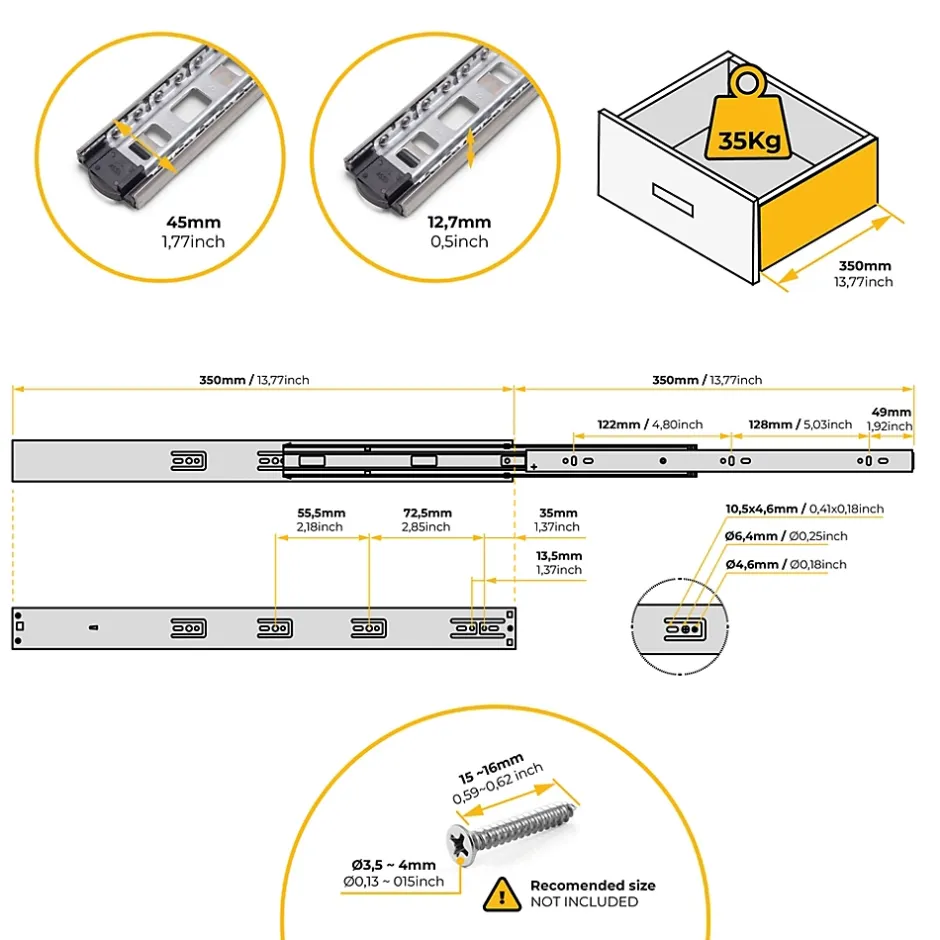 45mm
1,77inch

12,7mm
0,5inch

35Kg

350mm
13,77inch

350mm / 13,77inch

350mm / 13,77inch

122mm / 4,80inch

128mm / 5,03inch

49mm
1,92inch

55,5mm
2,18inch

72,5mm
2,85inch

35mm
1,37inch

13,5mm
1,37inch

10,5x4,6mm / 0,41x0,18inch

Ø6,4mm / Ø0,25inch

Ø4,6mm / Ø0,18inch

15 ~16mm
0,59~0,62 inch

Ø3,5 ~ 4mm
Ø0,13 ~ 015inch

Recomended size
NOT INCLUDED