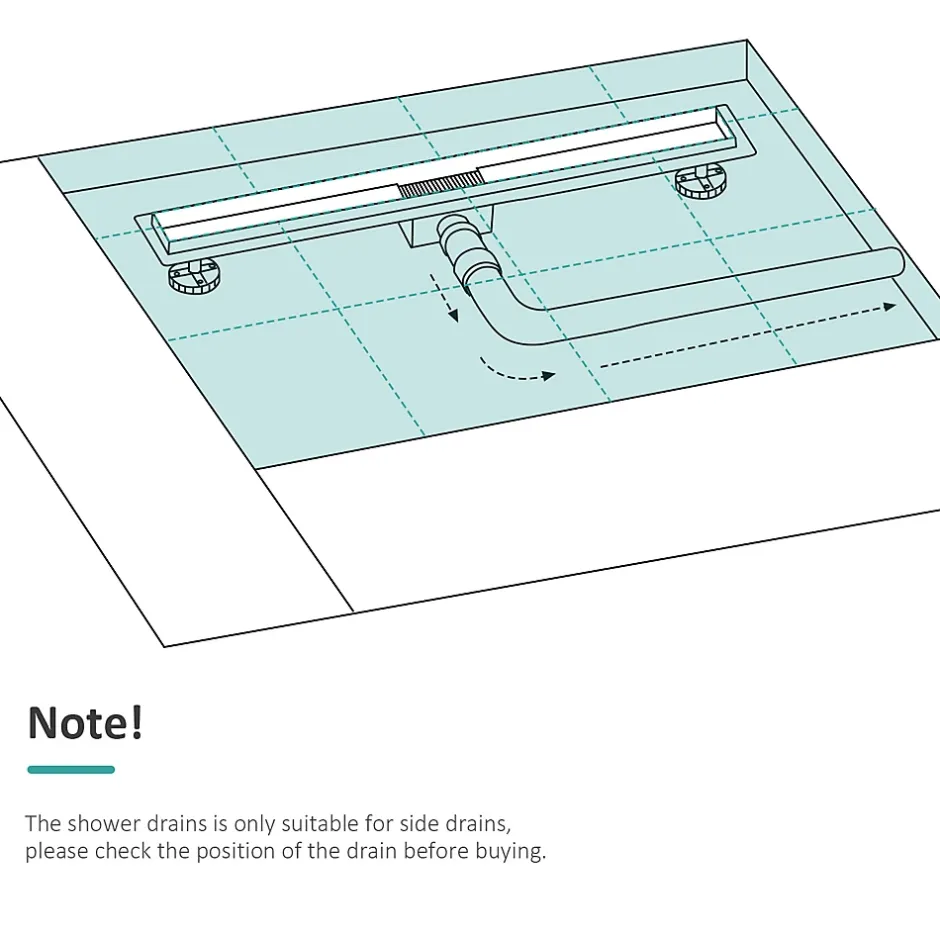 Note!

The shower drains is only suitable for side drains, please check the position of the drain before buying.