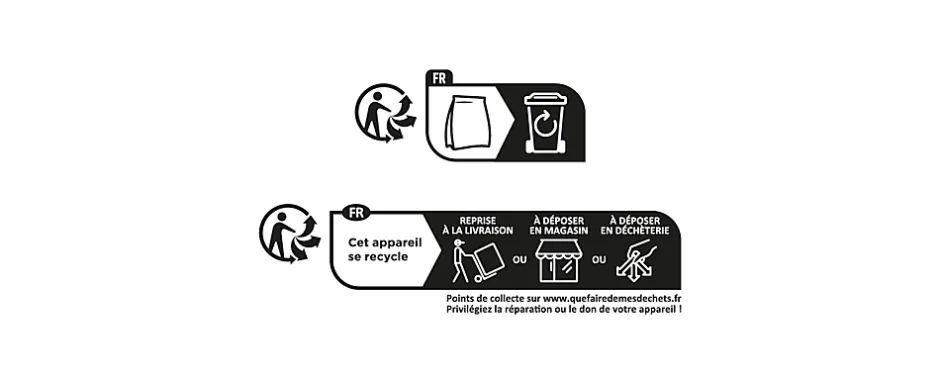 FR

FR

Cet appareil se recycle

REPRISE À LA LIVRAISON

OU

À DÉPOSER EN MAGASIN

OU

À DÉPOSER EN DÉCHÈTERIE

Points de collecte sur www.quefairedemesdechets.fr
Privilégiez la réparation ou le don de votre appareil !