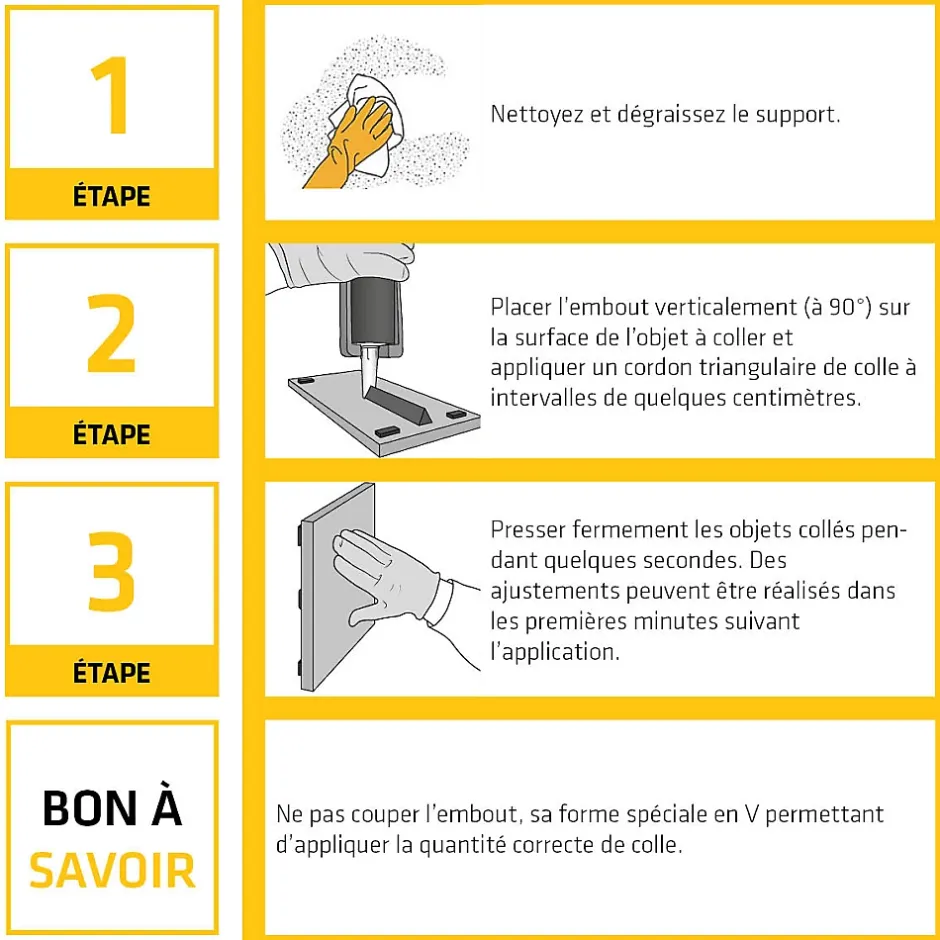 1

ÉTAPE

Nettoyez et dégraissez le support.

2

ÉTAPE

Placer l'embout verticalement (à 90°) sur la surface de l'objet à coller et appliquer un cordon triangulaire de colle à intervalles de quelques centimètres.

3

ÉTAPE

Presser fermement les objets collés pendant quelques secondes. Des ajustements peuvent être réalisés dans les premières minutes suivant l'application.

BON À SAVOIR

Ne pas couper l'embout, sa forme spéciale en V permettant d'appliquer la quantité correcte de colle.