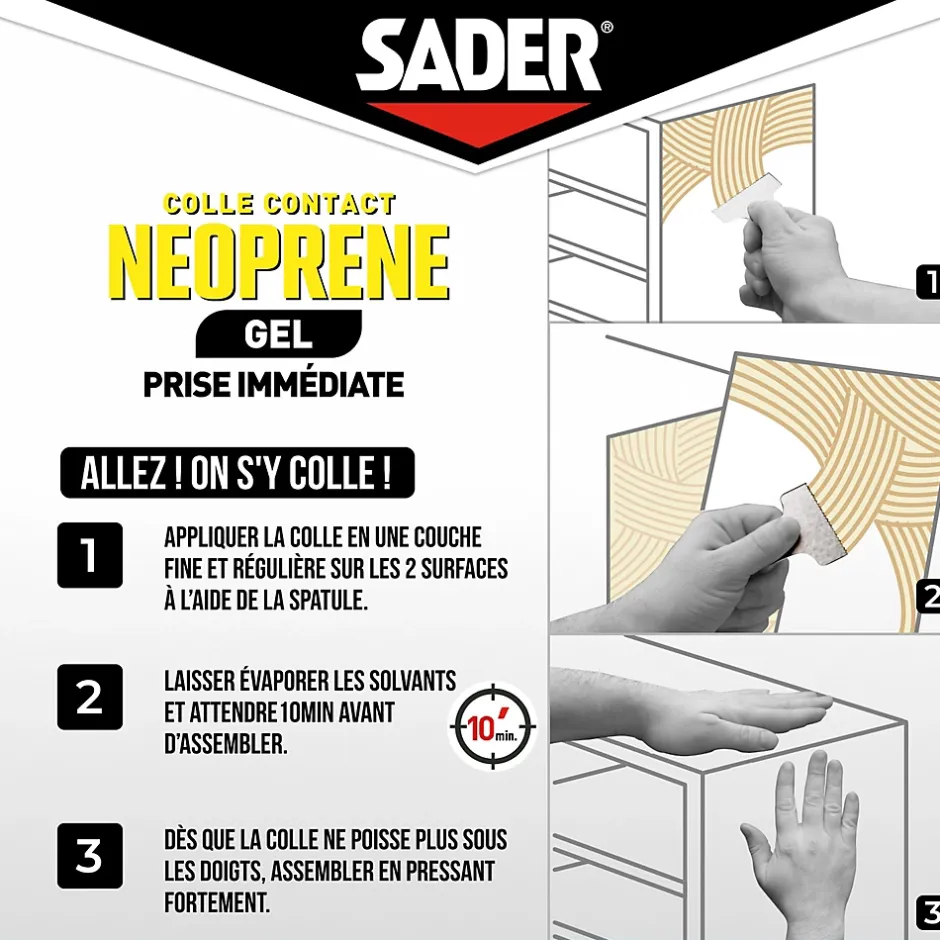 SADER®

COLLE CONTACT
NEOPRENE
GEL
PRISE IMMÉDIATE

ALLEZ ! ON S'Y COLLE !

1 APPLIQUER LA COLLE EN UNE COUCHE FINE ET RÉGULIÈRE SUR LES 2 SURFACES À L'AIDE DE LA SPATULE.

2 LAISSER ÉVAPORER LES SOLVANTS ET ATTENDRE 10MIN AVANT D'ASSEMBLER.

10' min.

3 DÈS QUE LA COLLE NE POISSE PLUS SOUS LES DOIGTS, ASSEMBLER EN PRESSANT FORTEMENT.

1

2

3