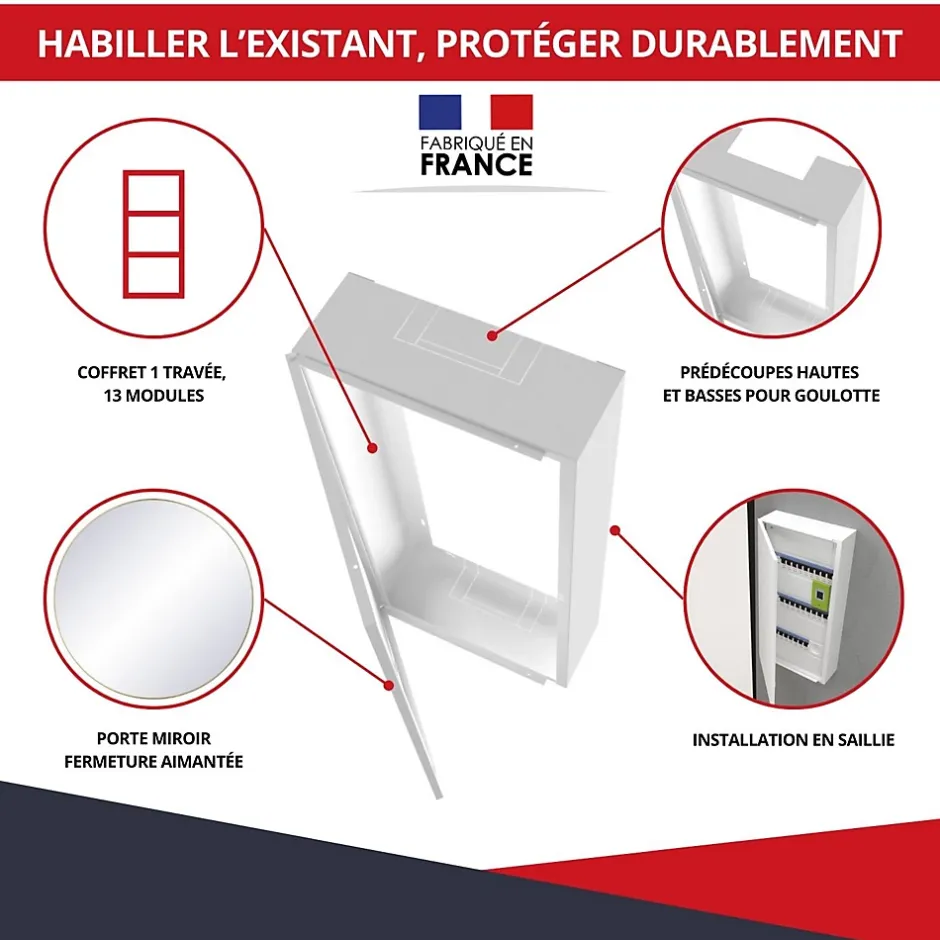 HABILLER L'EXISTANT, PROTÉGER DURABLEMENT

FABRIQUÉ EN FRANCE

COFFRET 1 TRAVÉE, 13 MODULES

PRÉDÉCOUPES HAUTES ET BASSES POUR GOULOTTE

PORTE MIROIR FERMETURE AIMANTÉE

INSTALLATION EN SAILLIE