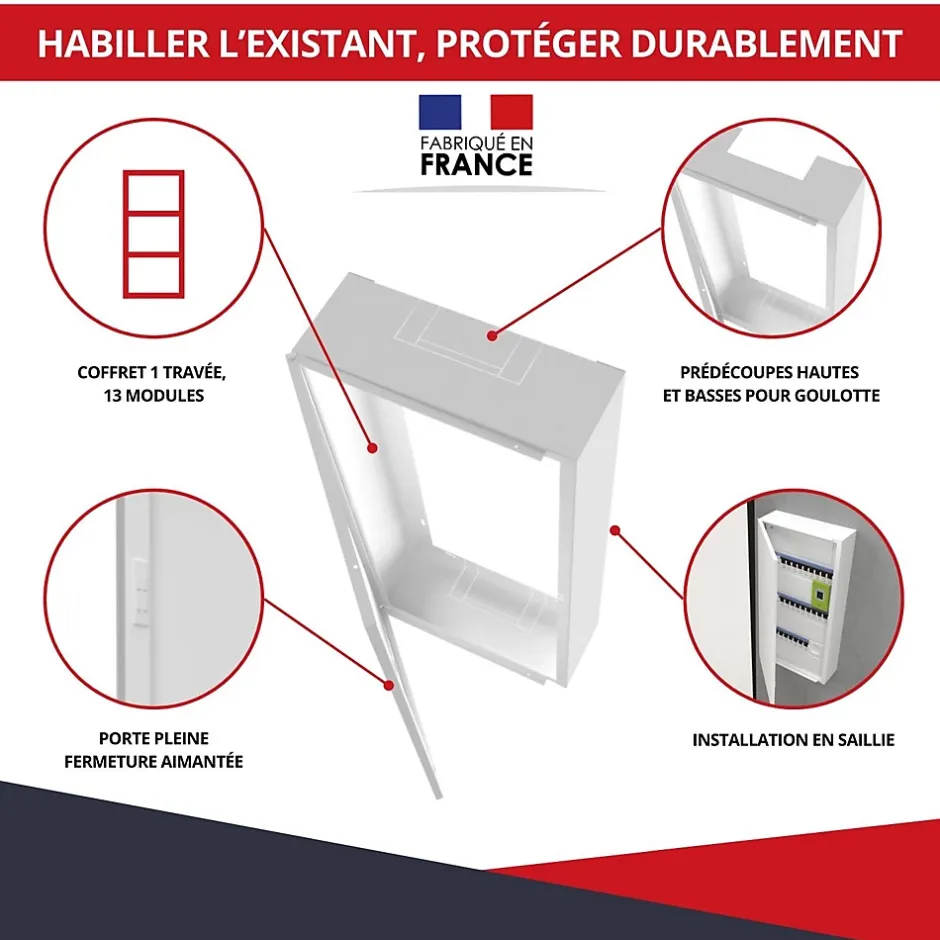 HABILLER L'EXISTANT, PROTÉGER DURABLEMENT

FABRIQUÉ EN
FRANCE

COFFRET 1 TRAVÉE,
13 MODULES

PRÉDÉCOUPES HAUTES
ET BASSES POUR GOULOTTE

PORTE PLEINE
FERMETURE AIMANTÉE

INSTALLATION EN SAILLIE