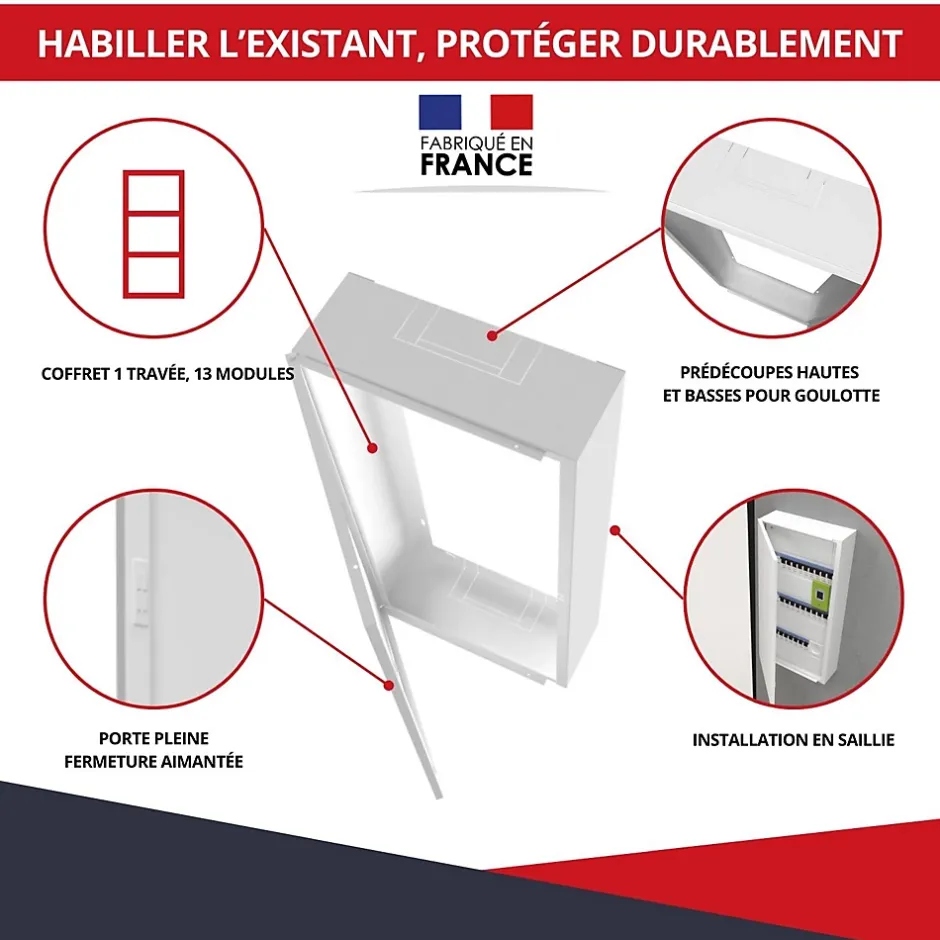 HABILLER L'EXISTANT, PROTÉGER DURABLEMENT

FABRIQUÉ EN FRANCE

COFFRET 1 TRAVÉE, 13 MODULES

PRÉDÉCOUPES HAUTES ET BASSES POUR GOULOTTE

PORTE PLEINE FERMETURE AIMANTÉE

INSTALLATION EN SAILLIE