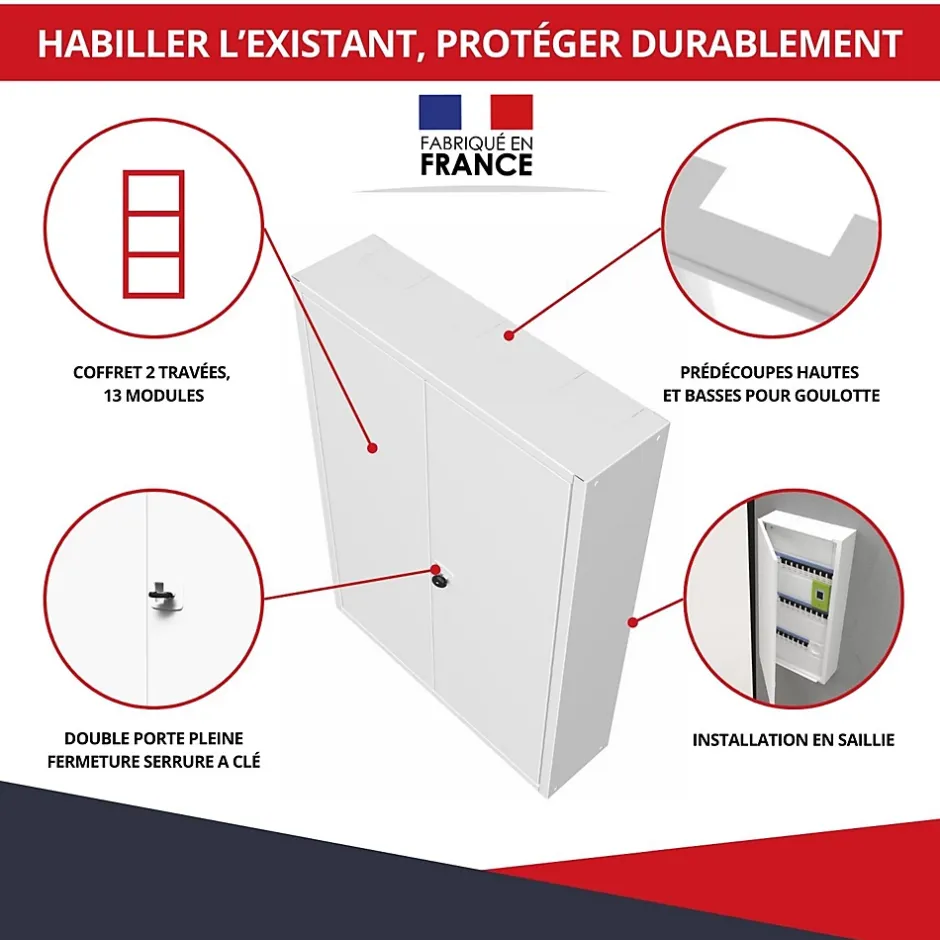 HABILLER L'EXISTANT, PROTÉGER DURABLEMENT

FABRIQUÉ EN
FRANCE

COFFRET 2 TRAVÉES,
13 MODULES

PRÉDÉCOUPES HAUTES
ET BASSES POUR GOULOTTE

DOUBLE PORTE PLEINE
FERMETURE SERRURE A CLÉ

INSTALLATION EN SAILLIE