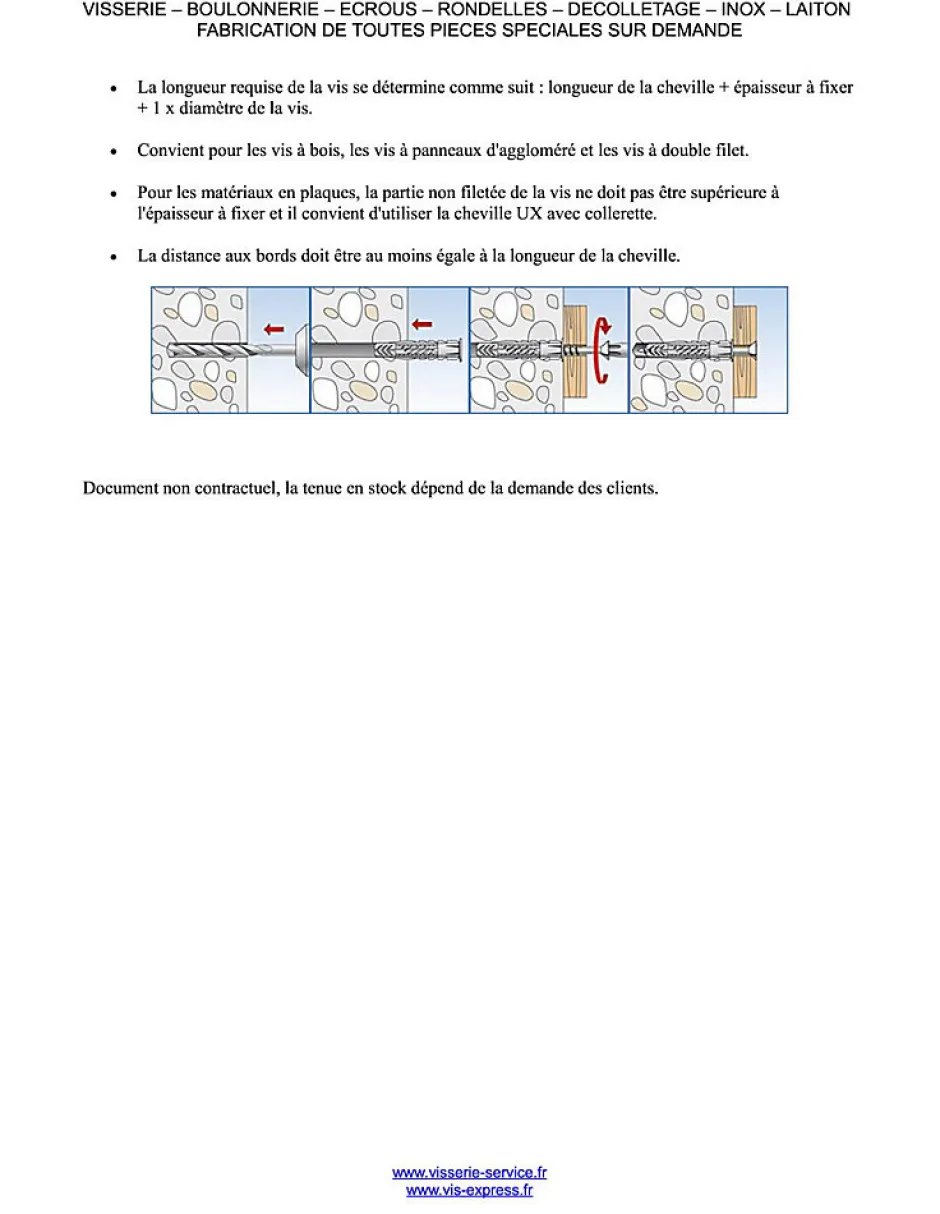 VISSERIE – BOULONNERIE – ECROUS – RONDELLES – DECOLLETAGE – INOX – LAITON
FABRICATION DE TOUTES PIECES SPECIALES SUR DEMANDE

• La longueur requise de la vis se détermine comme suit : longueur de la cheville + épaisseur à fixer + 1 x diamètre de la vis.

• Convient pour les vis à bois, les vis à panneaux d'aggloméré et les vis à double filet.

• Pour les matériaux en plaques, la partie non filetée de la vis ne doit pas être supérieure à l'épaisseur à fixer et il convient d'utiliser la cheville UX avec collerette.

• La distance aux bords doit être au moins égale à la longueur de la cheville.

Document non contractuel, la tenue en stock dépend de la demande des clients.

www.visserie-service.fr
www.vis-express.fr