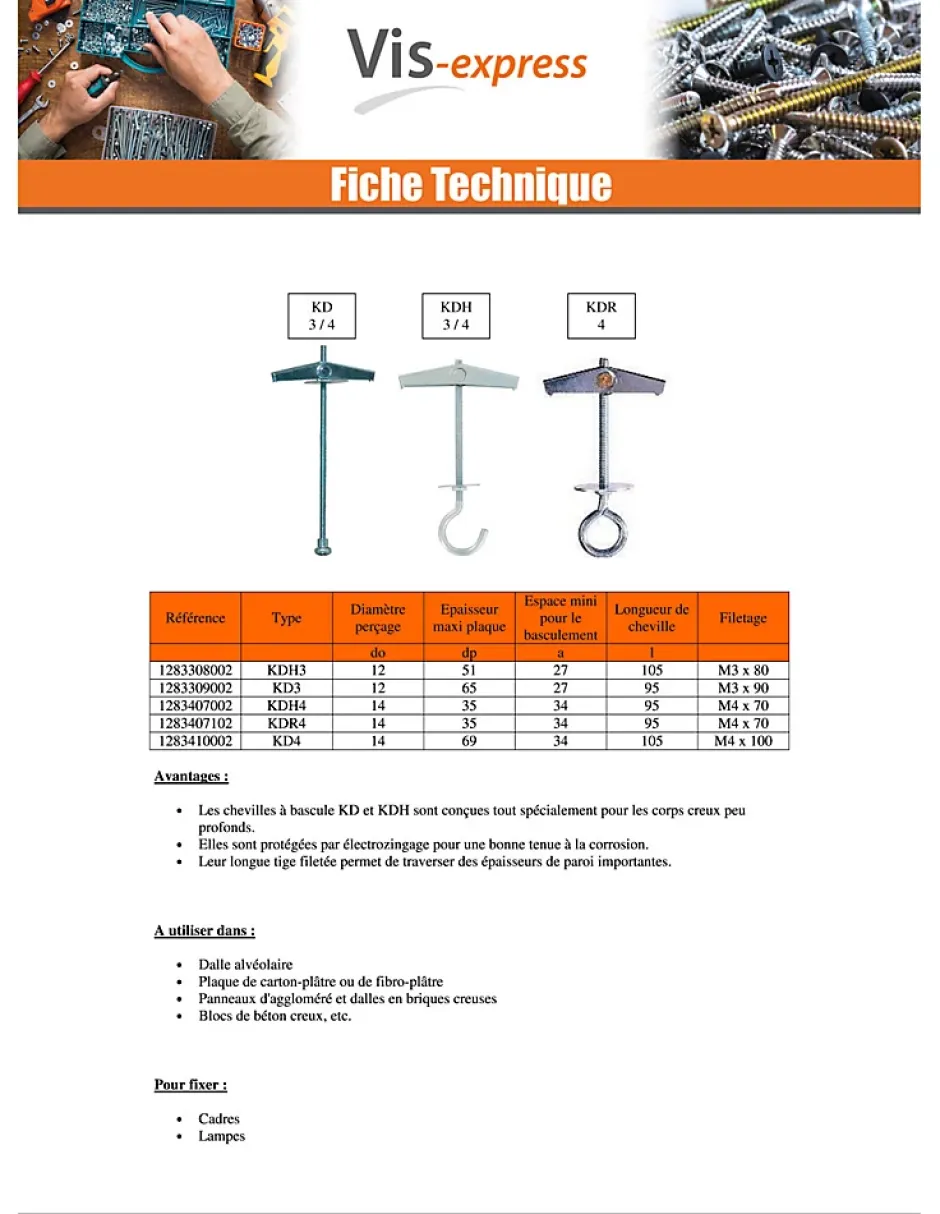 Vis-express

Fiche Technique

KD
3 / 4

KDH
3 / 4

KDR
4

| Référence | Type | Diamètre perçage | Epaisseur maxi plaque | Espace mini pour le basculement | Longueur de cheville | Filetage |
|---|---|---|---|---|---|---|
| | | do | dp | a | l | |
| 1283308002 | KDH3 | 12 | 51 | 27 | 105 | M3 x 80 |
| 1283309002 | KD3 | 12 | 65 | 27 | 95 | M3 x 90 |
| 1283407002 | KDH4 | 14 | 35 | 34 | 95 | M4 x 70 |
| 1283407102 | KDR4 | 14 | 35 | 34 | 95 | M4 x 70 |
| 1283410002 | KD4 | 14 | 69 | 34 | 105 | M4 x 100 |

Avantages :

• Les chevilles à bascule KD et KDH sont conçues tout spécialement pour les corps creux peu profonds.
• Elles sont protégées par électrozingage pour une bonne tenue à la corrosion.
• Leur longue tige filetée permet de traverser des épaisseurs de paroi importantes.

A utiliser dans :

• Dalle alvéolaire
• Plaque de carton-plâtre ou de fibro-plâtre
• Panneaux d'aggloméré et dalles en briques creuses
• Blocs de béton creux, etc.

Pour fixer :

• Cadres
• Lampes