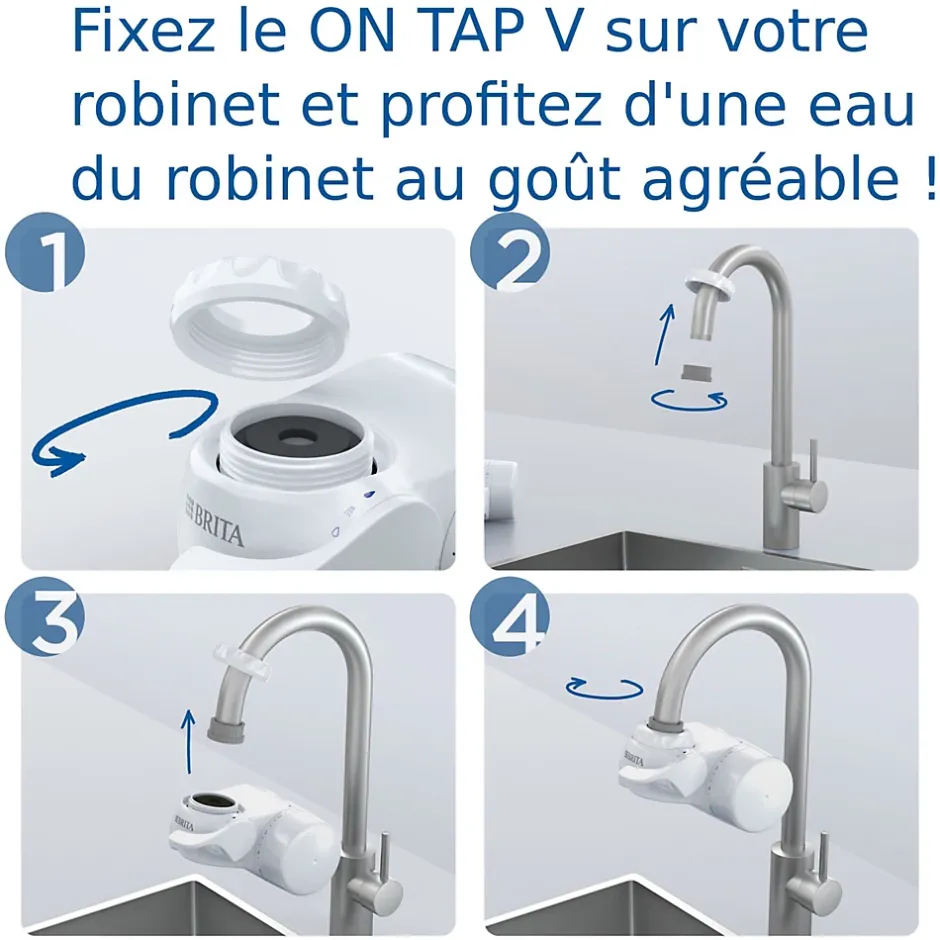 Fixez le ON TAP V sur votre robinet et profitez d'une eau du robinet au goût agréable !

1

BRITA

2

3

BRITA

4

BRITA