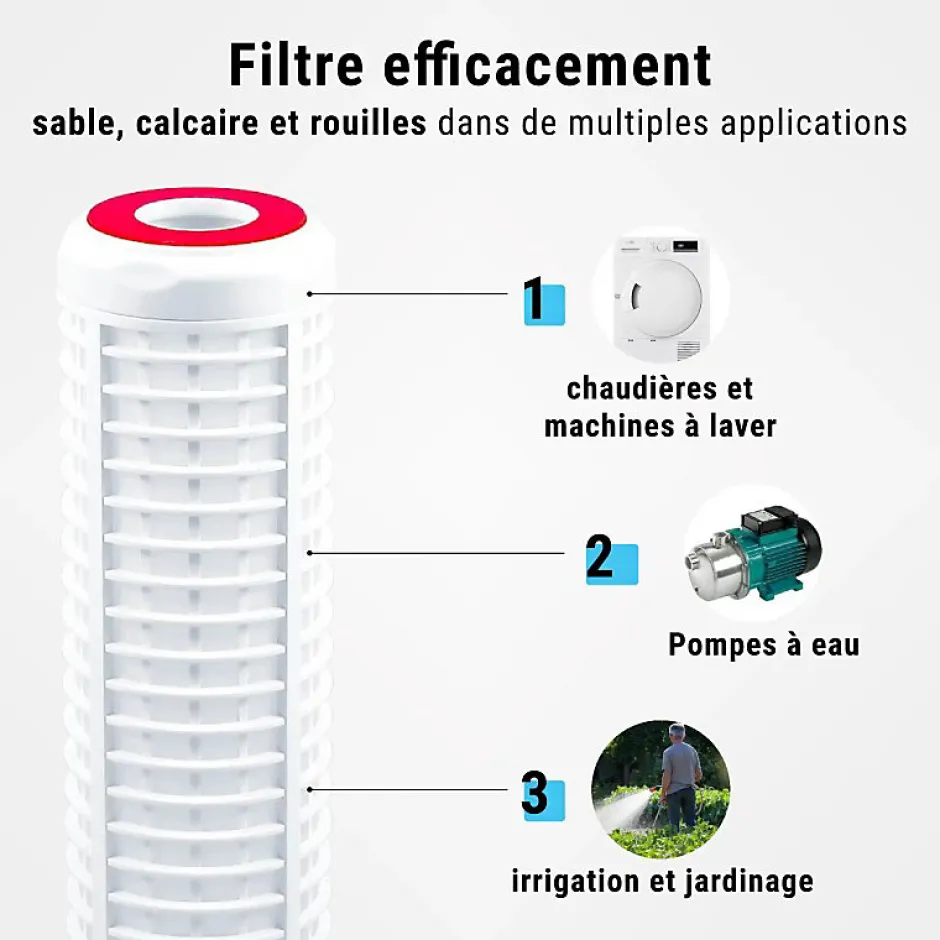 Filtre efficacement

sable, calcaire et rouilles dans de multiples applications

1

chaudières et machines à laver

2

Pompes à eau

3

irrigation et jardinage