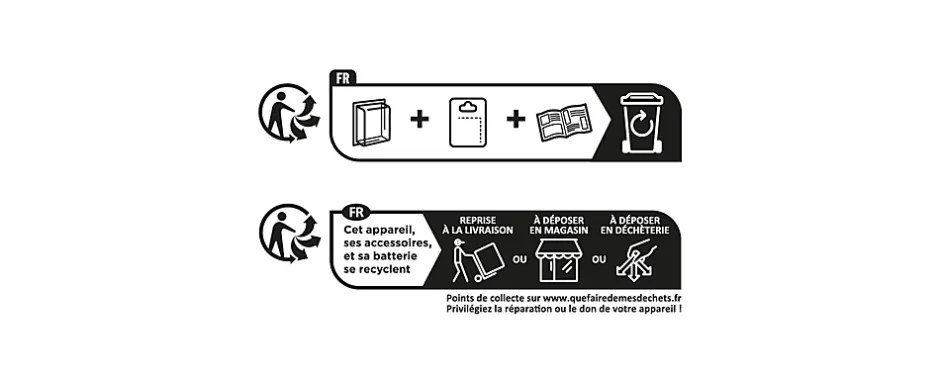 FR

+ +

FR

Cet appareil, ses accessoires, et sa batterie se recyclent

REPRISE À LA LIVRAISON

OU

À DÉPOSER EN MAGASIN

OU

À DÉPOSER EN DÉCHÈTERIE

Points de collecte sur www.quefairedemesdechets.fr
Privilégiez la réparation ou le don de votre appareil !