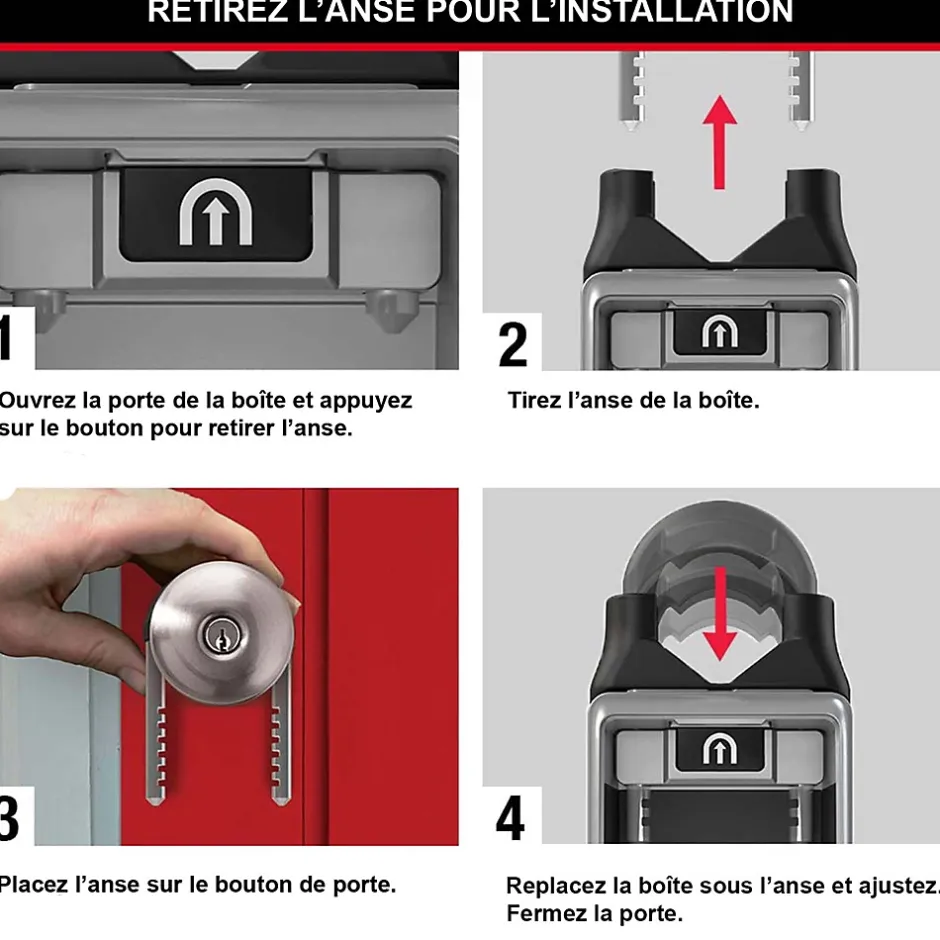 RETIREZ L'ANSE POUR L'INSTALLATION

1

Ouvrez la porte de la boîte et appuyez sur le bouton pour retirer l'anse.

2

Tirez l'anse de la boîte.

3

Placez l'anse sur le bouton de porte.

4

Replacez la boîte sous l'anse et ajustez. Fermez la porte.