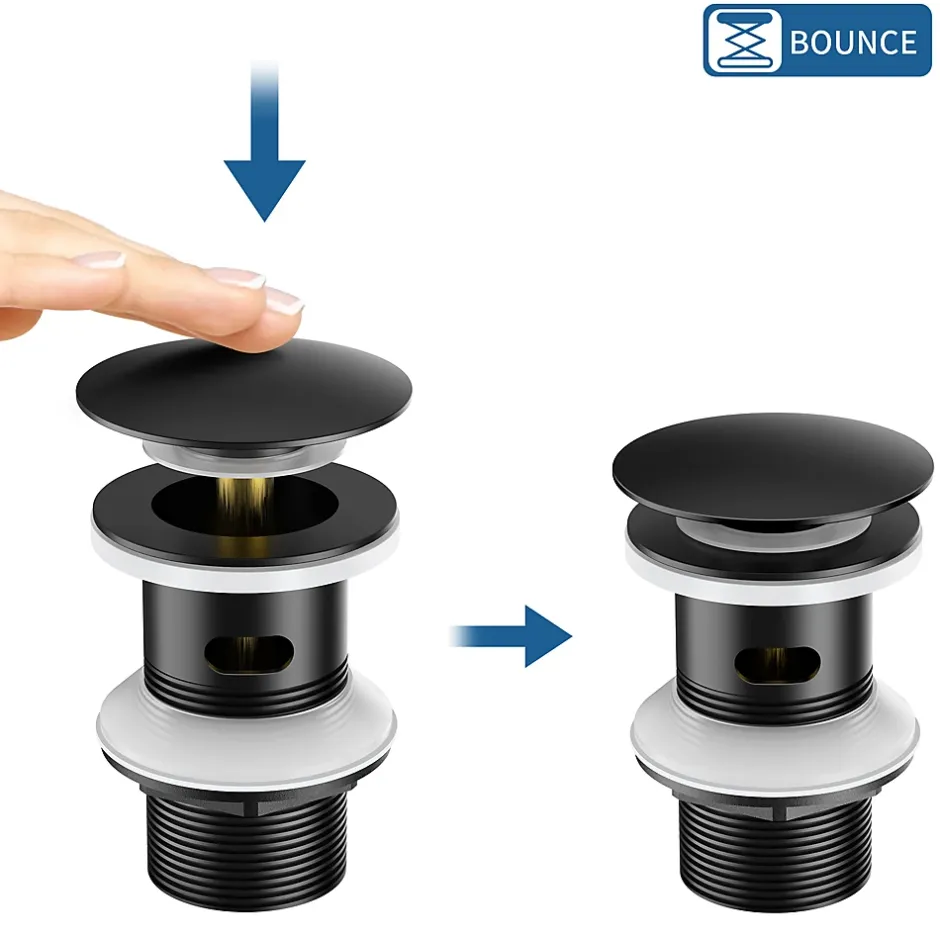 BOUNCE