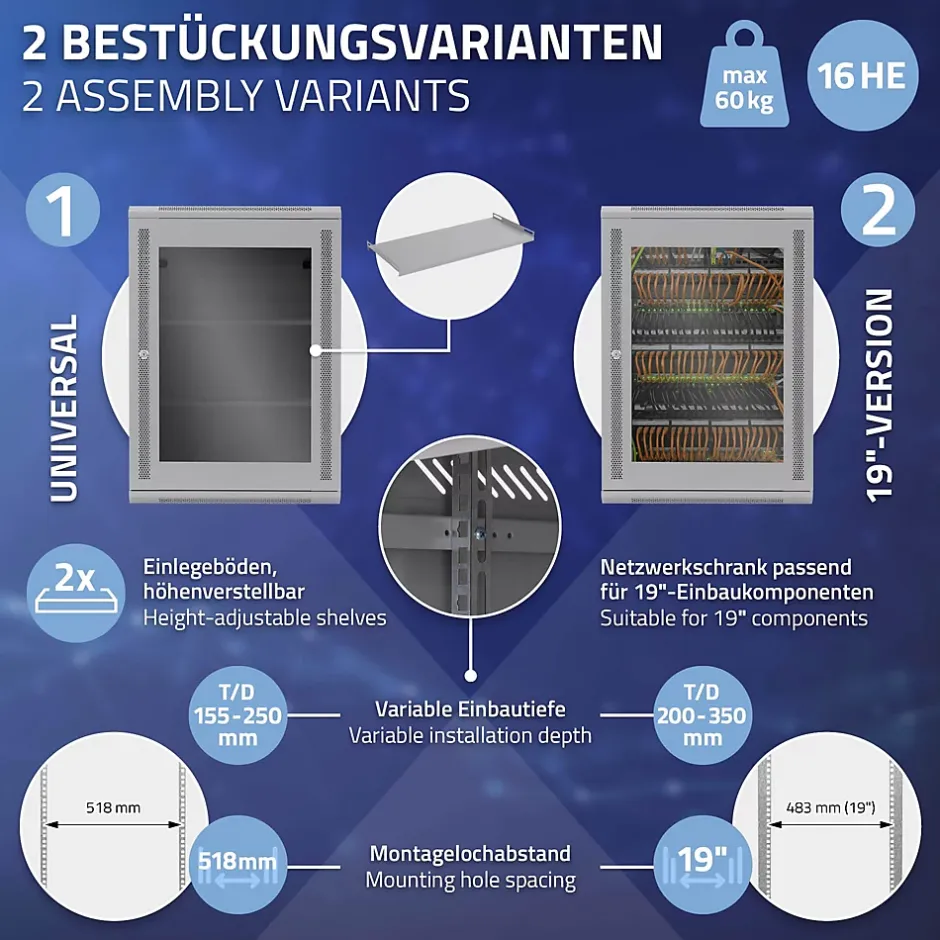 2 BESTÜCKUNGSVARIANTEN
2 ASSEMBLY VARIANTS

max 60 kg

16 HE

1

UNIVERSAL

2

19"-VERSION

2x

Einlegeböden, höhenverstellbar
Height-adjustable shelves

Netzwerkschrank passend für 19"-Einbaukomponenten
Suitable for 19" components

T/D 155-250 mm

Variable Einbautiefe
Variable installation depth

T/D 200-350 mm

518 mm

518mm

Montagelochabstand
Mounting hole spacing

19"

483 mm (19")