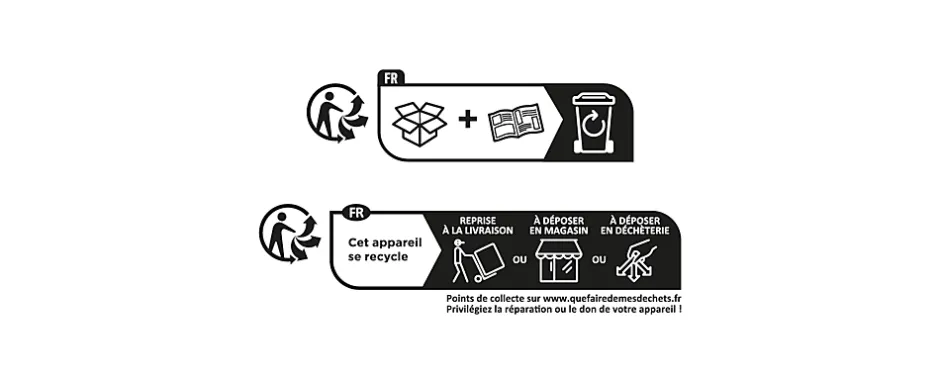 FR

+

FR

Cet appareil se recycle

REPRISE À LA LIVRAISON

OU

À DÉPOSER EN MAGASIN

OU

À DÉPOSER EN DÉCHÈTERIE

Points de collecte sur www.quefairedemesdechets.fr
Privilégiez la réparation ou le don de votre appareil !