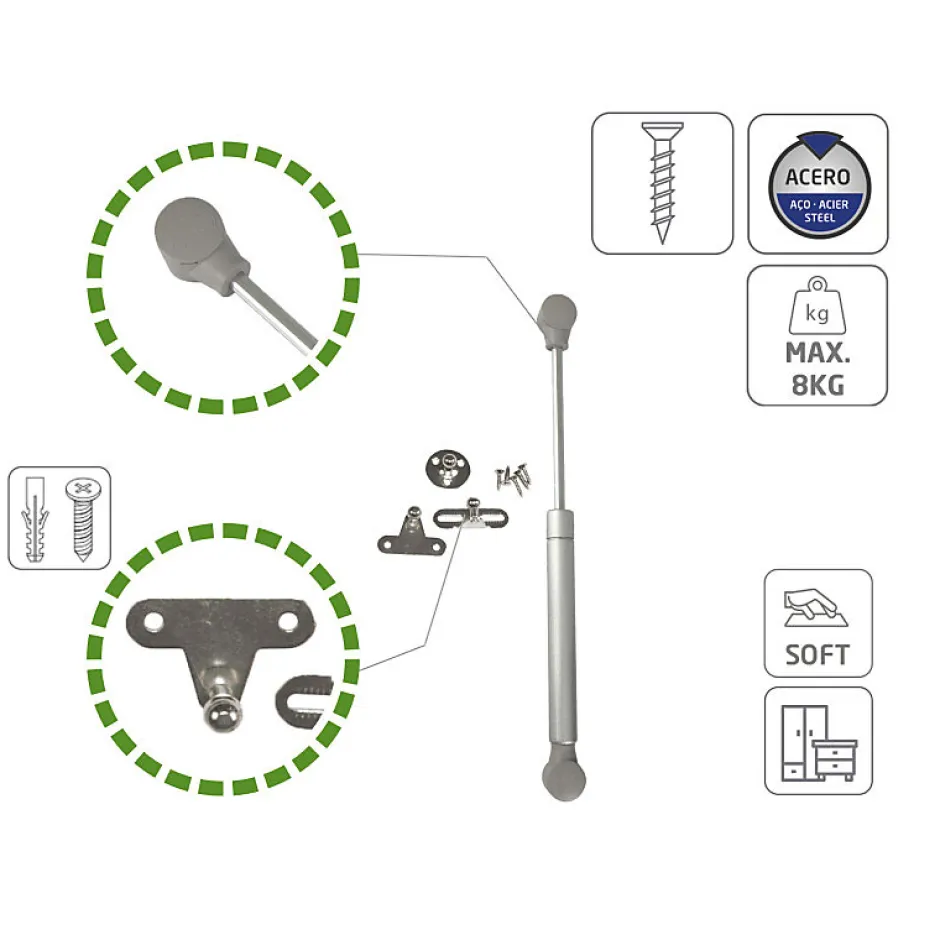 ACERO
AÇO · ACIER
STEEL

kg
MAX.
8KG

SOFT