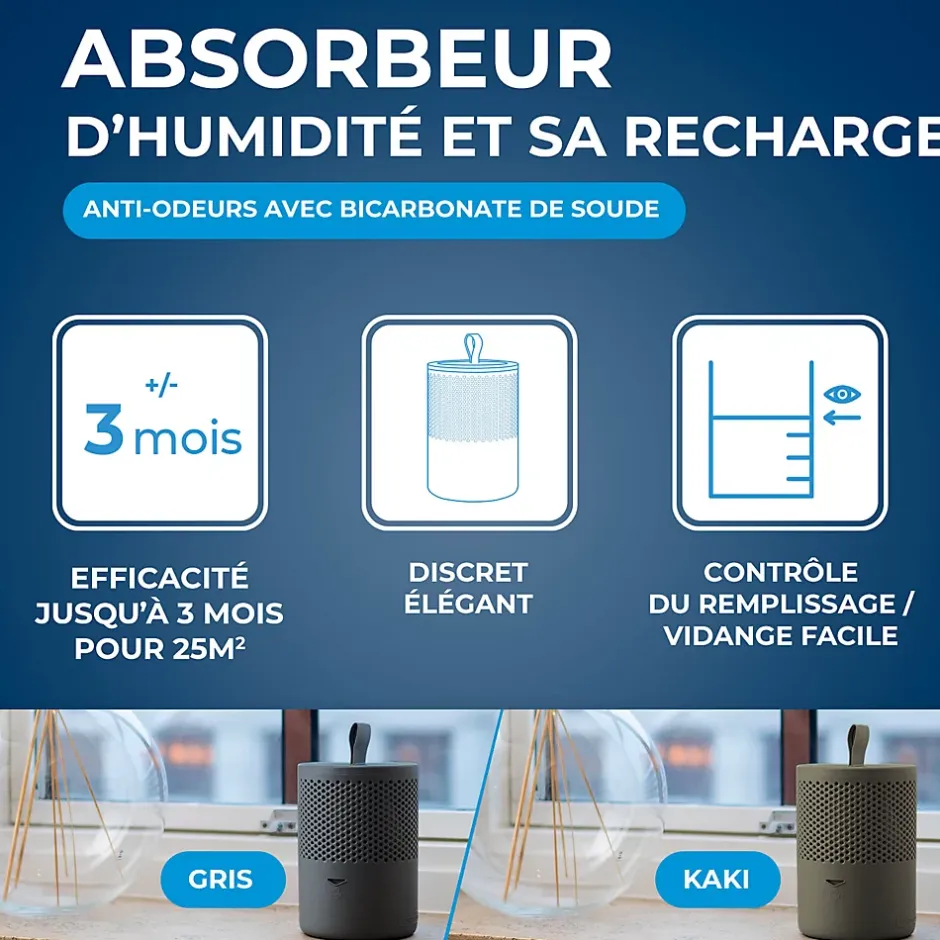 ABSORBEUR
D'HUMIDITÉ ET SA RECHARGE

ANTI-ODEURS AVEC BICARBONATE DE SOUDE

+/-
3 mois

EFFICACITÉ JUSQU'À 3 MOIS POUR 25M²

DISCRET ÉLÉGANT

CONTRÔLE DU REMPLISSAGE / VIDANGE FACILE

GRIS

KAKI