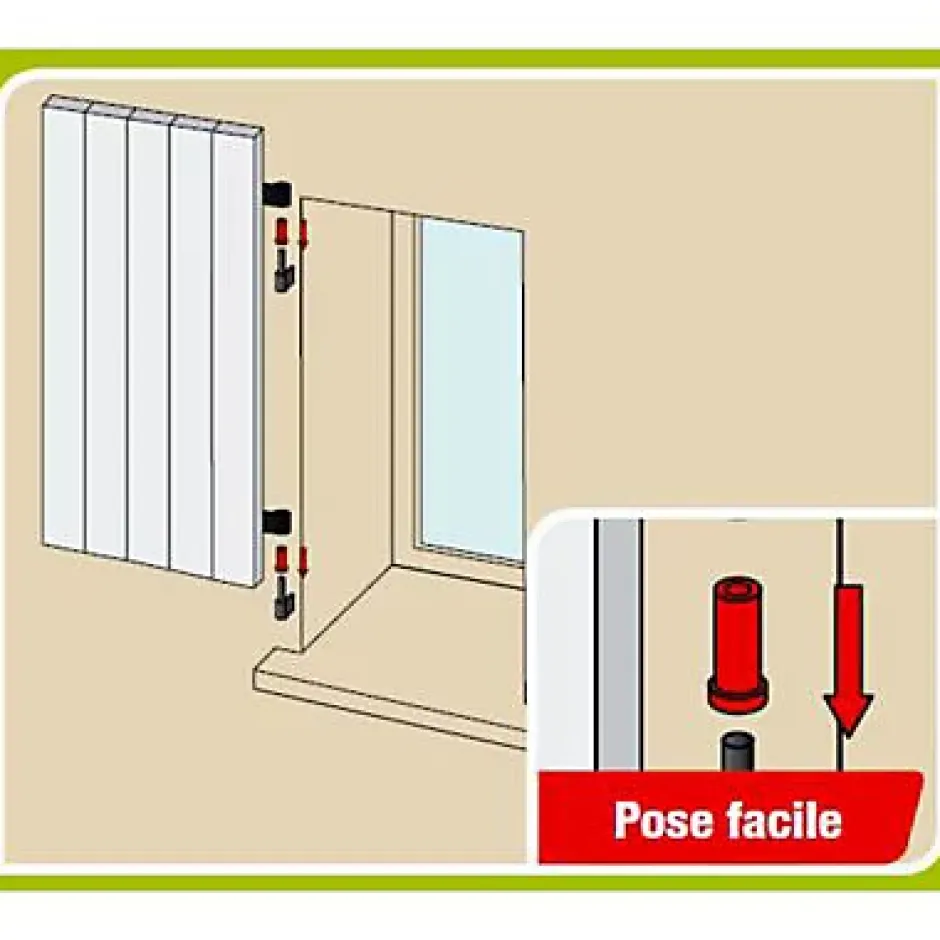 Pose facile