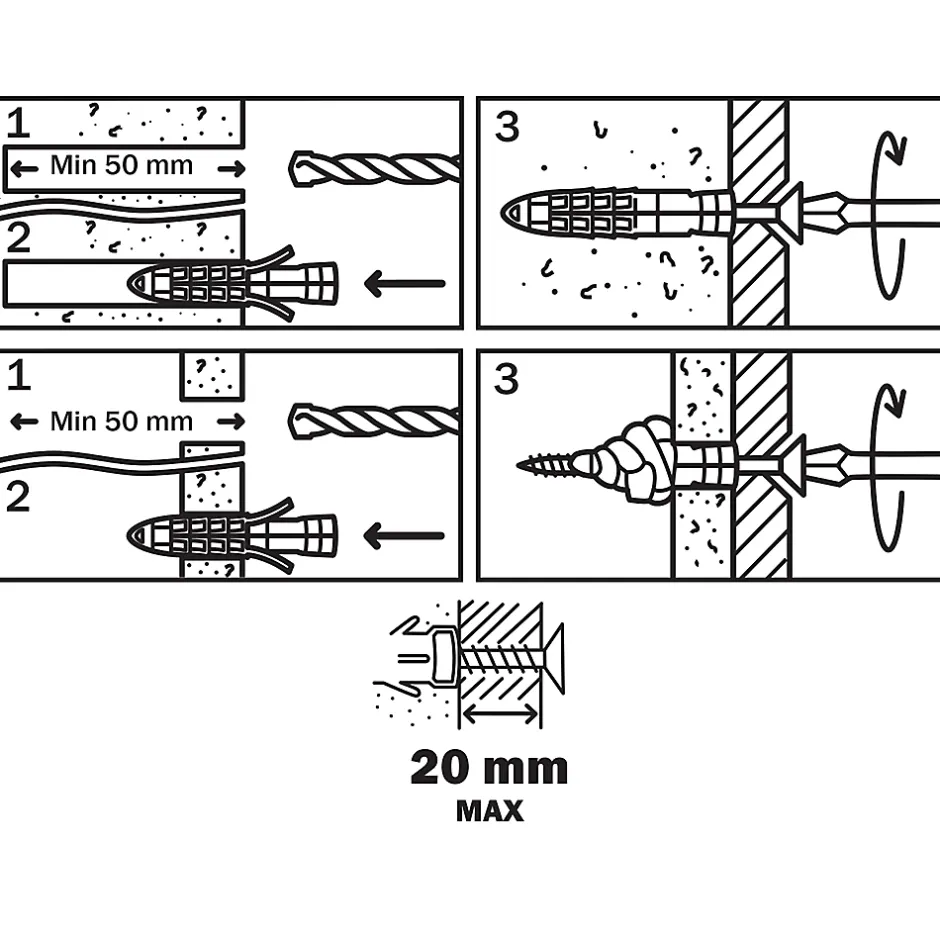 1
Min 50 mm
2
3
1
Min 50 mm
2
3
20 mm
MAX