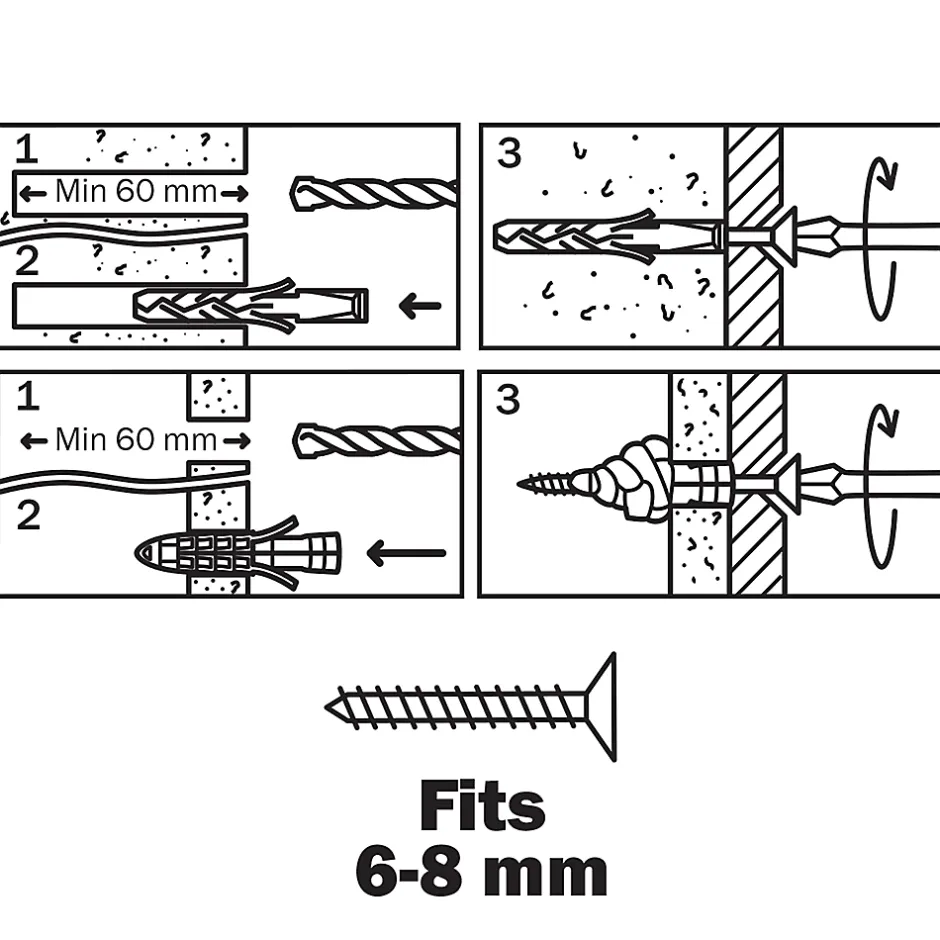 1
Min 60 mm
2
3
1
Min 60 mm
2
3
Fits
6-8 mm